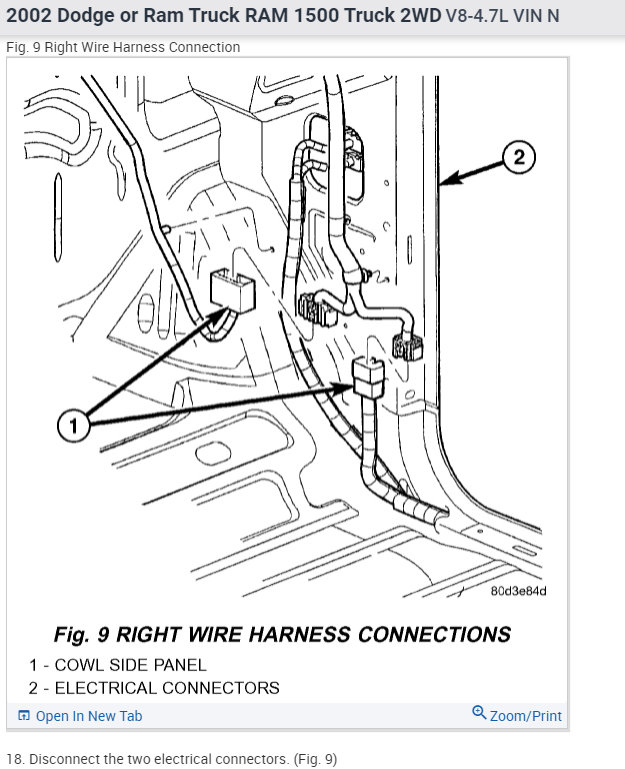 2002 Dodge or Ram Truck RAM 1500 Truck 2WD V8-4.7L VIN N

Fig. 9 Right Wire Harness Connection

2

1

80d3e84d

Fig. 9 RIGHT WIRE HARNESS CONNECTIONS

1 - COWL SIDE PANEL

2 - ELECTRICAL CONNECTORS

Open In New Tab

Zoom/Print

18. Disconnect the two electrical connectors. (Fig. 9)