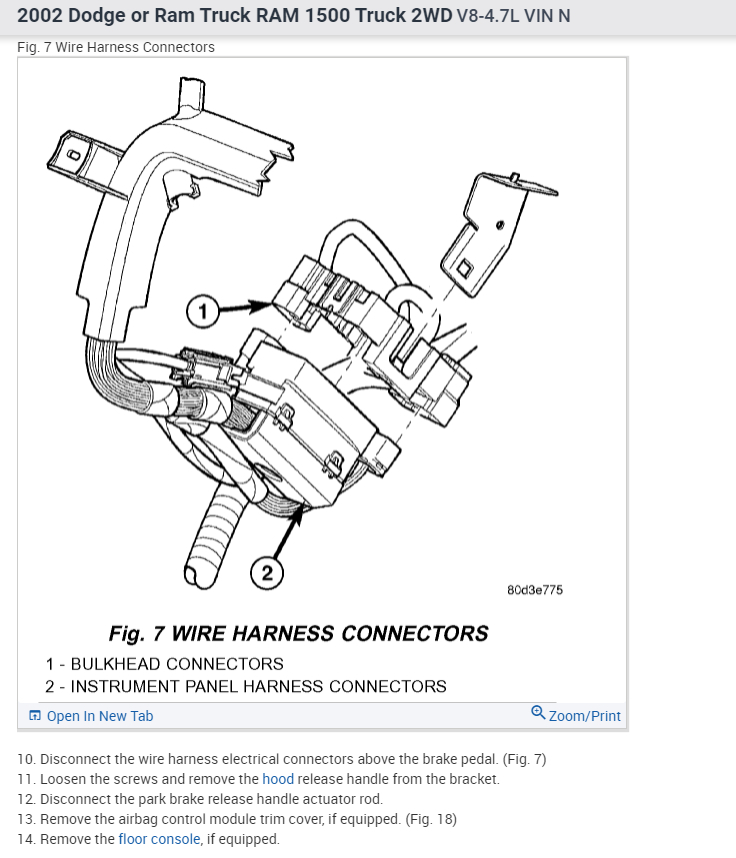 2002 Dodge or Ram Truck RAM 1500 Truck 2WD V8-4.7L VIN N

Fig. 7 Wire Harness Connectors

1

2

80d3e775

Fig. 7 WIRE HARNESS CONNECTORS

1 - BULKHEAD CONNECTORS
2 - INSTRUMENT PANEL HARNESS CONNECTORS

Open In New Tab

Zoom/Print

10. Disconnect the wire harness electrical connectors above the brake pedal. (Fig. 7)
11. Loosen the screws and remove the hood release handle from the bracket.
12. Disconnect the park brake release handle actuator rod.
13. Remove the airbag control module trim cover, if equipped. (Fig. 18)
14. Remove the floor console, if equipped.