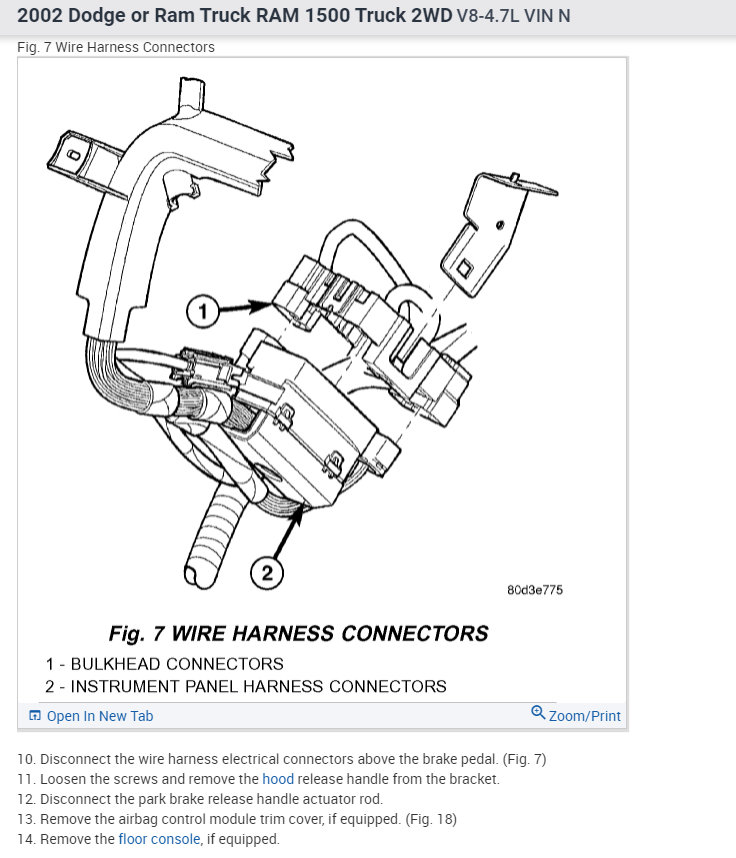 2002 Dodge or Ram Truck RAM 1500 Truck 2WD V8-4.7L VIN N

Fig. 7 Wire Harness Connectors

1

2

80d3e775

Fig. 7 WIRE HARNESS CONNECTORS

1 - BULKHEAD CONNECTORS
2 - INSTRUMENT PANEL HARNESS CONNECTORS

Open In New Tab

Zoom/Print

10. Disconnect the wire harness electrical connectors above the brake pedal. (Fig. 7)
11. Loosen the screws and remove the hood release handle from the bracket.
12. Disconnect the park brake release handle actuator rod.
13. Remove the airbag control module trim cover, if equipped. (Fig. 18)
14. Remove the floor console, if equipped.