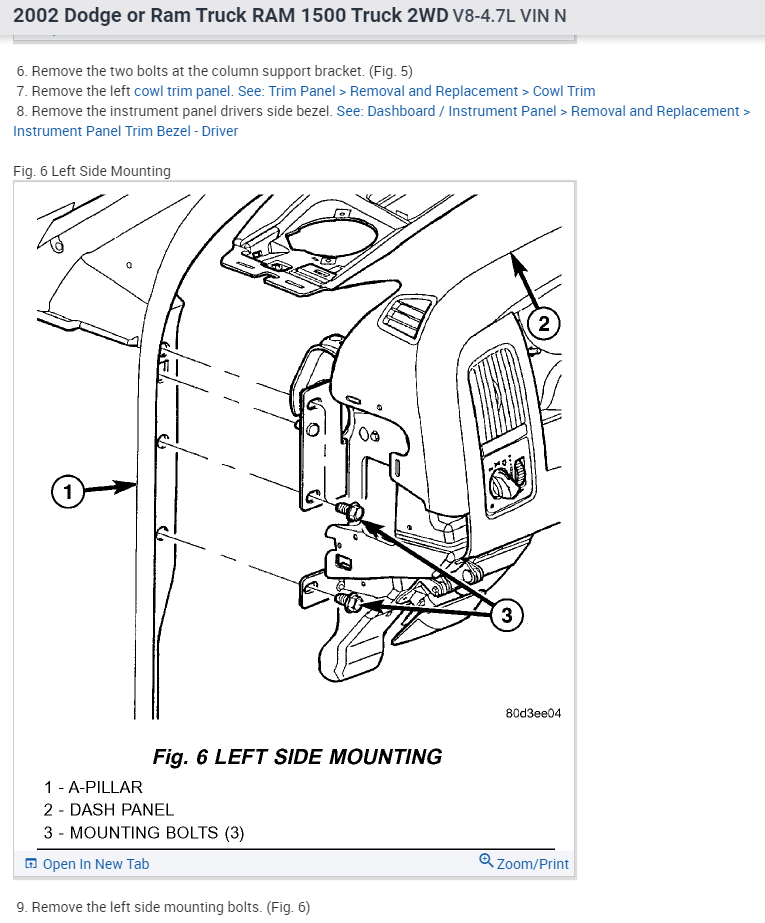 2002 Dodge or Ram Truck RAM 1500 Truck 2WD V8-4.7L VIN N

6. Remove the two bolts at the column support bracket. (Fig. 5)
7. Remove the left cowl trim panel. See: Trim Panel > Removal and Replacement > Cowl Trim
8. Remove the instrument panel drivers side bezel. See: Dashboard / Instrument Panel > Removal and Replacement > Instrument Panel Trim Bezel - Driver

Fig. 6 Left Side Mounting

2

1

3

80d3ee04

Fig. 6 LEFT SIDE MOUNTING

1 - A-PILLAR
2 - DASH PANEL
3 - MOUNTING BOLTS (3)

Open In New Tab

Zoom/Print

9. Remove the left side mounting bolts. (Fig. 6)