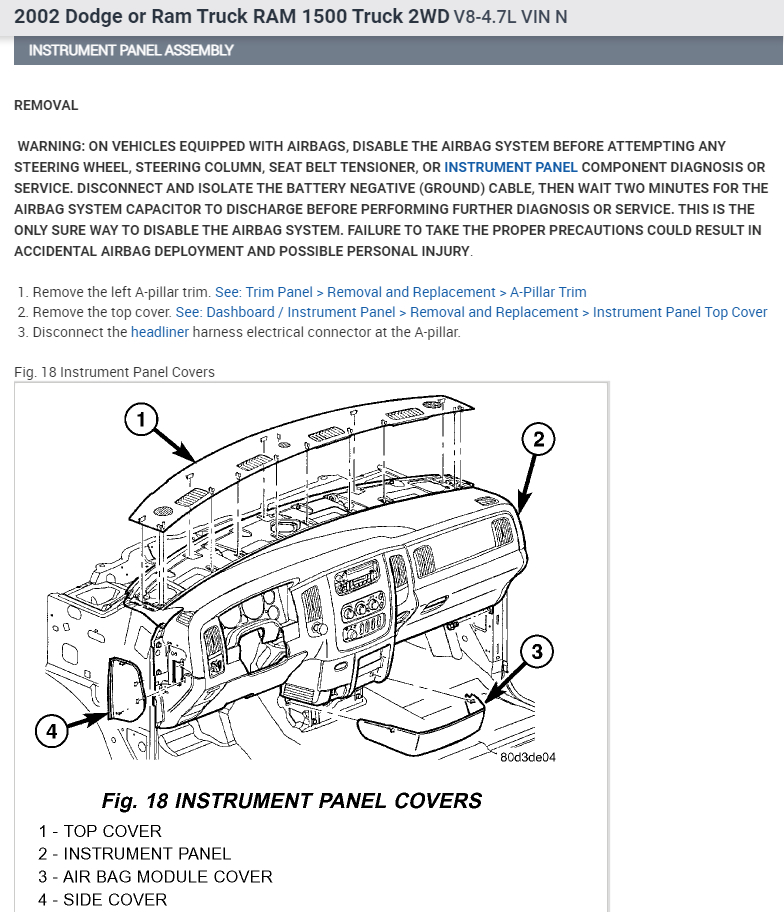 2002 Dodge or Ram Truck RAM 1500 Truck 2WD V8-4.7L VIN N

INSTRUMENT PANEL ASSEMBLY

REMOVAL

WARNING: ON VEHICLES EQUIPPED WITH AIRBAGS, DISABLE THE AIRBAG SYSTEM BEFORE ATTEMPTING ANY STEERING WHEEL, STEERING COLUMN, SEAT BELT TENSIONER, OR INSTRUMENT PANEL COMPONENT DIAGNOSIS OR SERVICE. DISCONNECT AND ISOLATE THE BATTERY NEGATIVE (GROUND) CABLE, THEN WAIT TWO MINUTES FOR THE AIRBAG SYSTEM CAPACITOR TO DISCHARGE BEFORE PERFORMING FURTHER DIAGNOSIS OR SERVICE. THIS IS THE ONLY SURE WAY TO DISABLE THE AIRBAG SYSTEM. FAILURE TO TAKE THE PROPER PRECAUTIONS COULD RESULT IN ACCIDENTAL AIRBAG DEPLOYMENT AND POSSIBLE PERSONAL INJURY.

1. Remove the left A-pillar trim. See: Trim Panel > Removal and Replacement > A-Pillar Trim
2. Remove the top cover. See: Dashboard / Instrument Panel > Removal and Replacement > Instrument Panel Top Cover
3. Disconnect the headliner harness electrical connector at the A-pillar.

Fig. 18 Instrument Panel Covers

1
2
3
4
80d3de04

Fig. 18 INSTRUMENT PANEL COVERS
1 - TOP COVER
2 - INSTRUMENT PANEL
3 - AIR BAG MODULE COVER
4 - SIDE COVER