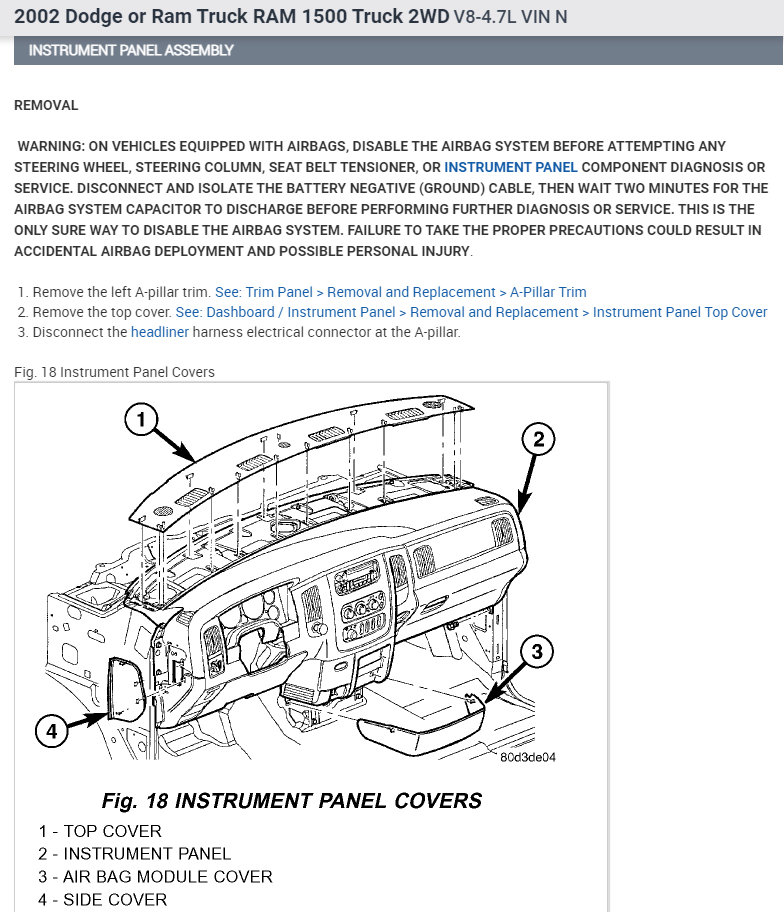 2002 Dodge or Ram Truck RAM 1500 Truck 2WD V8-4.7L VIN N

INSTRUMENT PANEL ASSEMBLY

REMOVAL

WARNING: ON VEHICLES EQUIPPED WITH AIRBAGS, DISABLE THE AIRBAG SYSTEM BEFORE ATTEMPTING ANY STEERING WHEEL, STEERING COLUMN, SEAT BELT TENSIONER, OR INSTRUMENT PANEL COMPONENT DIAGNOSIS OR SERVICE. DISCONNECT AND ISOLATE THE BATTERY NEGATIVE (GROUND) CABLE, THEN WAIT TWO MINUTES FOR THE AIRBAG SYSTEM CAPACITOR TO DISCHARGE BEFORE PERFORMING FURTHER DIAGNOSIS OR SERVICE. THIS IS THE ONLY SURE WAY TO DISABLE THE AIRBAG SYSTEM. FAILURE TO TAKE THE PROPER PRECAUTIONS COULD RESULT IN ACCIDENTAL AIRBAG DEPLOYMENT AND POSSIBLE PERSONAL INJURY.

1. Remove the left A-pillar trim. See: Trim Panel > Removal and Replacement > A-Pillar Trim
2. Remove the top cover. See: Dashboard / Instrument Panel > Removal and Replacement > Instrument Panel Top Cover
3. Disconnect the headliner harness electrical connector at the A-pillar.

Fig. 18 Instrument Panel Covers

1
2
3
4
80d3de04

Fig. 18 INSTRUMENT PANEL COVERS
1 - TOP COVER
2 - INSTRUMENT PANEL
3 - AIR BAG MODULE COVER
4 - SIDE COVER