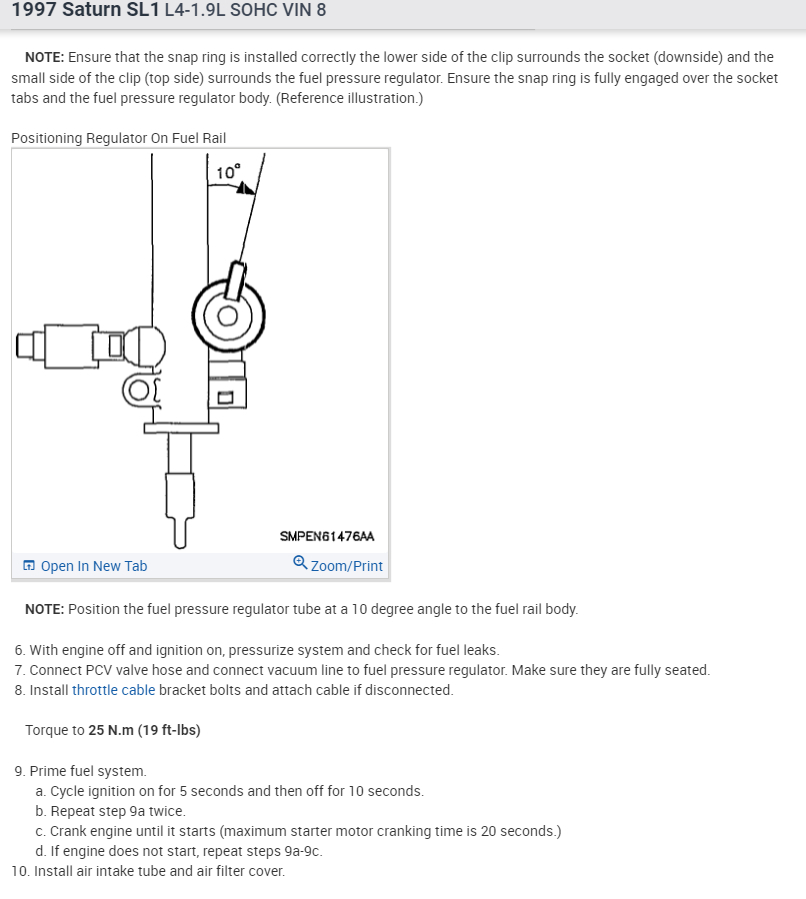 1997 Saturn SL1 L4-1.9L SOHC VIN 8

NOTE: Ensure that the snap ring is installed correctly the lower side of the clip surrounds the socket (downside) and the small side of the clip (top side) surrounds the fuel pressure regulator. Ensure the snap ring is fully engaged over the socket tabs and the fuel pressure regulator body. (Reference illustration.)

Positioning Regulator On Fuel Rail

10°

SMPEN61476AA

Open In New Tab

Zoom/Print

NOTE: Position the fuel pressure regulator tube at a 10 degree angle to the fuel rail body.

6. With engine off and ignition on, pressurize system and check for fuel leaks.
7. Connect PCV valve hose and connect vacuum line to fuel pressure regulator. Make sure they are fully seated.
8. Install throttle cable bracket bolts and attach cable if disconnected.

Torque to 25 N.m (19 ft-lbs)

9. Prime fuel system.
a. Cycle ignition on for 5 seconds and then off for 10 seconds.
b. Repeat step 9a twice.
c. Crank engine until it starts (maximum starter motor cranking time is 20 seconds.)
d. If engine does not start, repeat steps 9a-9c.
10. Install air intake tube and air filter cover.