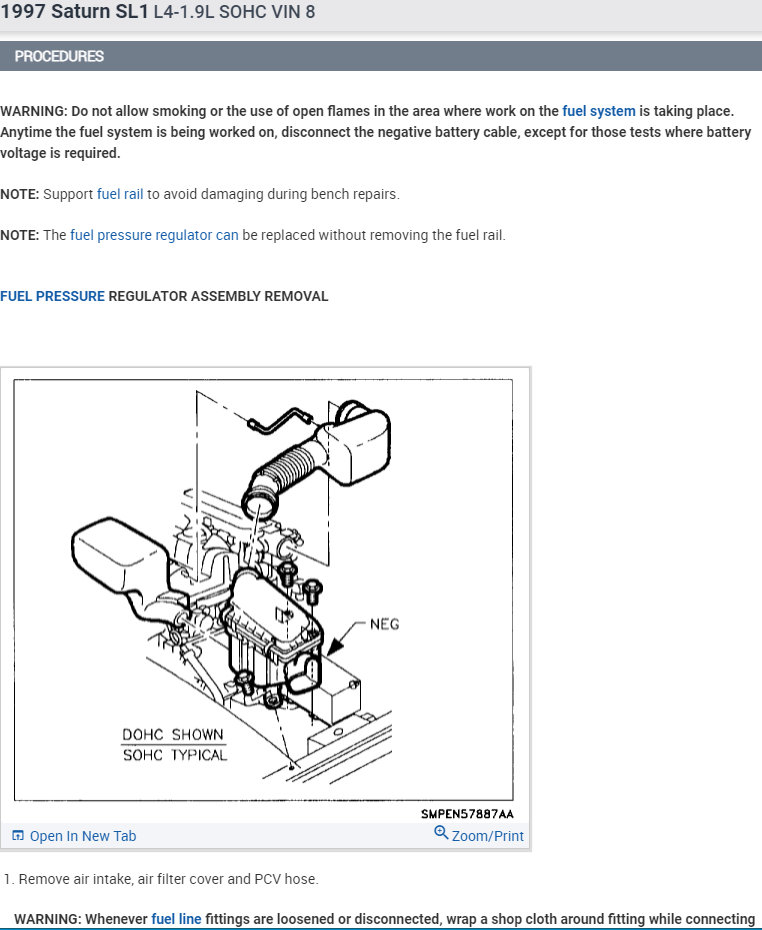 1997 Saturn SL1 L4-1.9L SOHC VIN 8

PROCEDURES

WARNING: Do not allow smoking or the use of open flames in the area where work on the fuel system is taking place. Anytime the fuel system is being worked on, disconnect the negative battery cable, except for those tests where battery voltage is required.

NOTE: Support fuel rail to avoid damaging during bench repairs.

NOTE: The fuel pressure regulator can be replaced without removing the fuel rail.

FUEL PRESSURE REGULATOR ASSEMBLY REMOVAL

NEG

DOHC SHOWN
SOHC TYPICAL

SMPEN57887AA

Open In New Tab

Zoom/Print

1. Remove air intake, air filter cover and PCV hose.

WARNING: Whenever fuel line fittings are loosened or disconnected, wrap a shop cloth around fitting while connecting