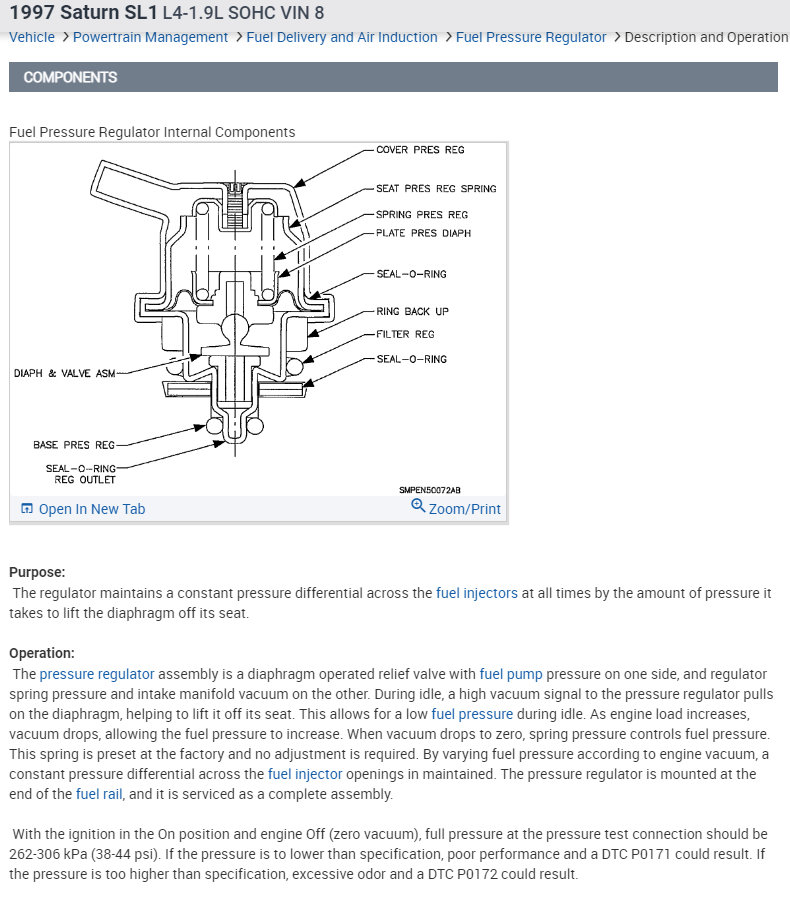 1997 Saturn SL1 L4-1.9L SOHC VIN 8

Vehicle > Powertrain Management > Fuel Delivery and Air Induction > Fuel Pressure Regulator > Description and Operation

COMPONENTS

Fuel Pressure Regulator Internal Components

COVER PRES REG
SEAT PRES REG SPRING
SPRING PRES REG
PLATE PRES DIAPH
SEAL-O-RING
RING BACK UP
FILTER REG
SEAL-O-RING
DIAPH & VALVE ASM
BASE PRES REG
SEAL-O-RING REG OUTLET
SMPEN50072AB

Open In New Tab
Zoom/Print

Purpose:
The regulator maintains a constant pressure differential across the fuel injectors at all times by the amount of pressure it takes to lift the diaphragm off its seat.

Operation:
The pressure regulator assembly is a diaphragm operated relief valve with fuel pump pressure on one side, and regulator spring pressure and intake manifold vacuum on the other. During idle, a high vacuum signal to the pressure regulator pulls on the diaphragm, helping to lift it off its seat. This allows for a low fuel pressure during idle. As engine load increases, vacuum drops, allowing the fuel pressure to increase. When vacuum drops to zero, spring pressure controls fuel pressure. This spring is preset at the factory and no adjustment is required. By varying fuel pressure according to engine vacuum, a constant pressure differential across the fuel injector openings in maintained. The pressure regulator is mounted at the end of the fuel rail, and it is serviced as a complete assembly.

With the ignition in the On position and engine Off (zero vacuum), full pressure at the pressure test connection should be 262-306 kPa (38-44 psi). If the pressure is to lower than specification, poor performance and a DTC P0171 could result. If the pressure is too higher than specification, excessive odor and a DTC P0172 could result.