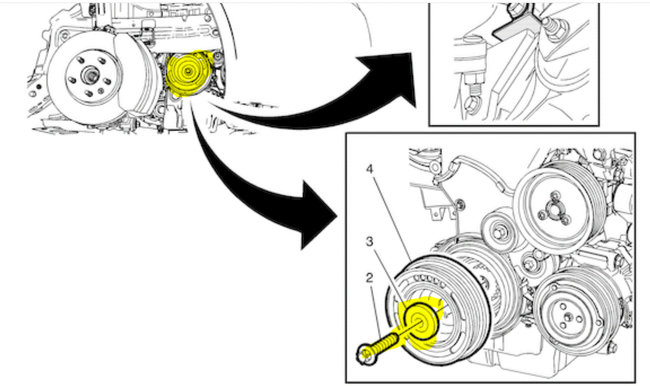 4
3
2