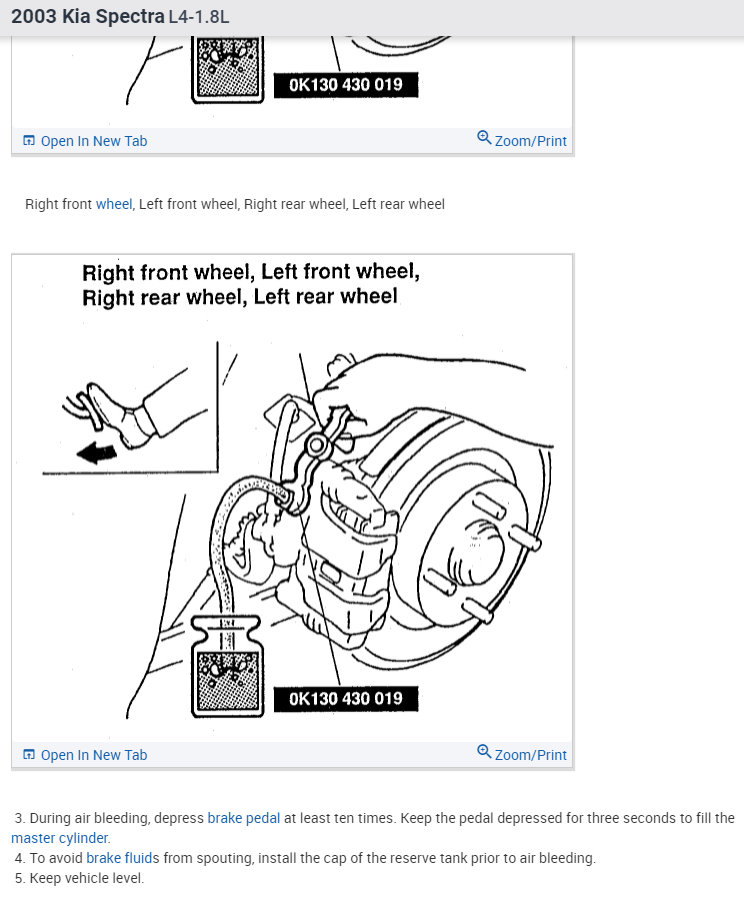 2003 Kia Spectra L4-1.8L

0K130 430 019

Open In New Tab
Zoom/Print

Right front wheel, Left front wheel, Right rear wheel, Left rear wheel

Right front wheel, Left front wheel,
Right rear wheel, Left rear wheel

0K130 430 019

Open In New Tab
Zoom/Print

3. During air bleeding, depress brake pedal at least ten times. Keep the pedal depressed for three seconds to fill the master cylinder.
4. To avoid brake fluids from spouting, install the cap of the reserve tank prior to air bleeding.
5. Keep vehicle level.