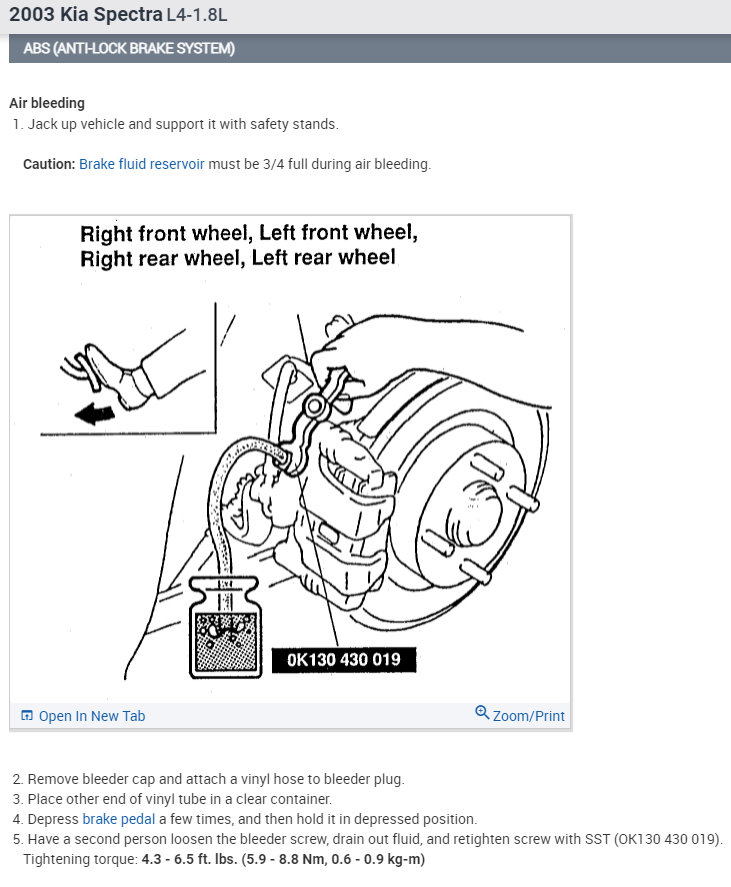 2003 Kia Spectra L4-1.8L

ABS (ANTI-LOCK BRAKE SYSTEM)

Air bleeding
1. Jack up vehicle and support it with safety stands.

Caution: Brake fluid reservoir must be 3/4 full during air bleeding.

Right front wheel, Left front wheel,
Right rear wheel, Left rear wheel

0K130 430 019

Open In New Tab

Zoom/Print

2. Remove bleeder cap and attach a vinyl hose to bleeder plug.
3. Place other end of vinyl tube in a clear container.
4. Depress brake pedal a few times, and then hold it in depressed position.
5. Have a second person loosen the bleeder screw, drain out fluid, and retighten screw with SST (OK130 430 019).
Tightening torque: 4.3 - 6.5 ft. lbs. (5.9 - 8.8 Nm, 0.6 - 0.9 kg-m)