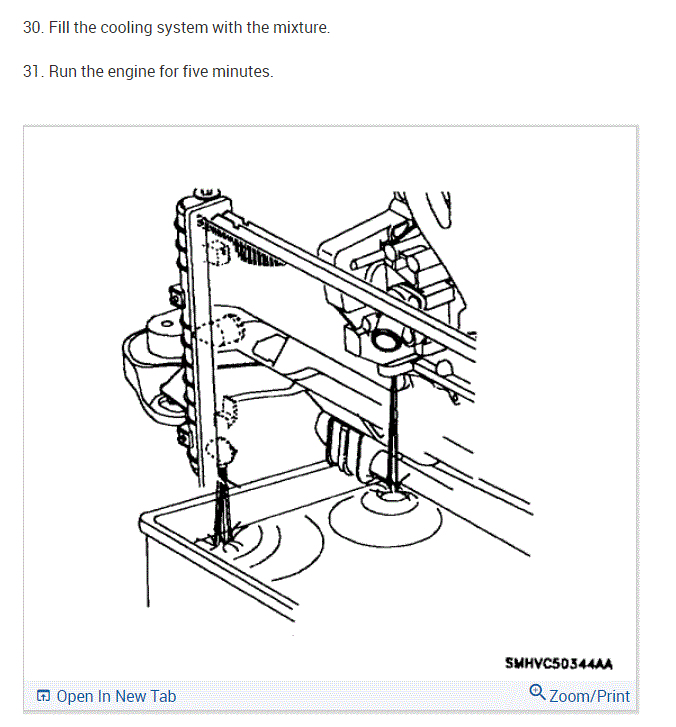 30. Fill the cooling system with the mixture.

31. Run the engine for five minutes.

SMHVC50344AA

Open In New Tab

Zoom/Print