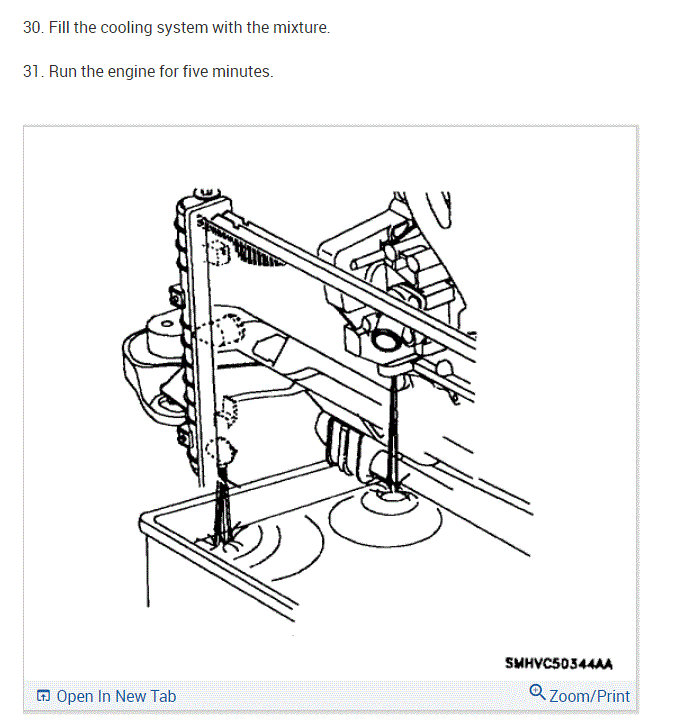 30. Fill the cooling system with the mixture.

31. Run the engine for five minutes.

SMHVC50344AA

Open In New Tab

Zoom/Print