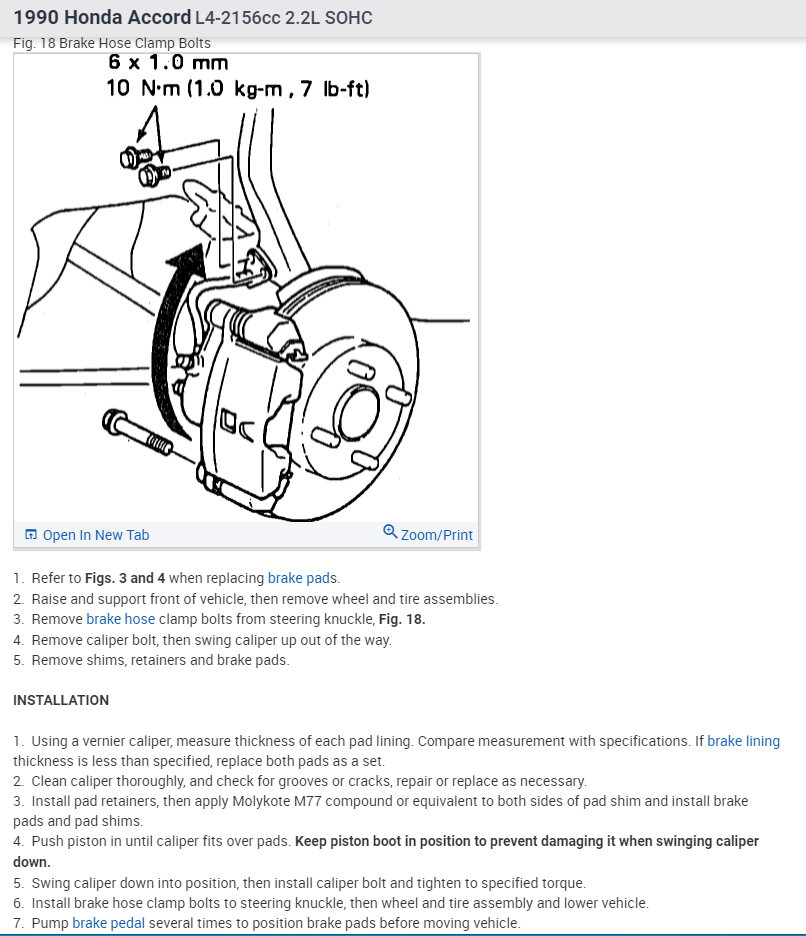 1990 Honda Accord L4-2156cc 2.2L SOHC

Fig. 18 Brake Hose Clamp Bolts

6 x 1.0 mm
10 N·m (1.0 kg-m , 7 lb-ft)

Open In New Tab

Zoom/Print

1. Refer to Figs. 3 and 4 when replacing brake pads.
2. Raise and support front of vehicle, then remove wheel and tire assemblies.
3. Remove brake hose clamp bolts from steering knuckle, Fig. 18.
4. Remove caliper bolt, then swing caliper up out of the way.
5. Remove shims, retainers and brake pads.

INSTALLATION

1. Using a vernier caliper, measure thickness of each pad lining. Compare measurement with specifications. If brake lining thickness is less than specified, replace both pads as a set.
2. Clean caliper thoroughly, and check for grooves or cracks, repair or replace as necessary.
3. Install pad retainers, then apply Molykote M77 compound or equivalent to both sides of pad shim and install brake pads and pad shims.
4. Push piston in until caliper fits over pads. Keep piston boot in position to prevent damaging it when swinging caliper down.
5. Swing caliper down into position, then install caliper bolt and tighten to specified torque.
6. Install brake hose clamp bolts to steering knuckle, then wheel and tire assembly and lower vehicle.
7. Pump brake pedal several times to position brake pads before moving vehicle.