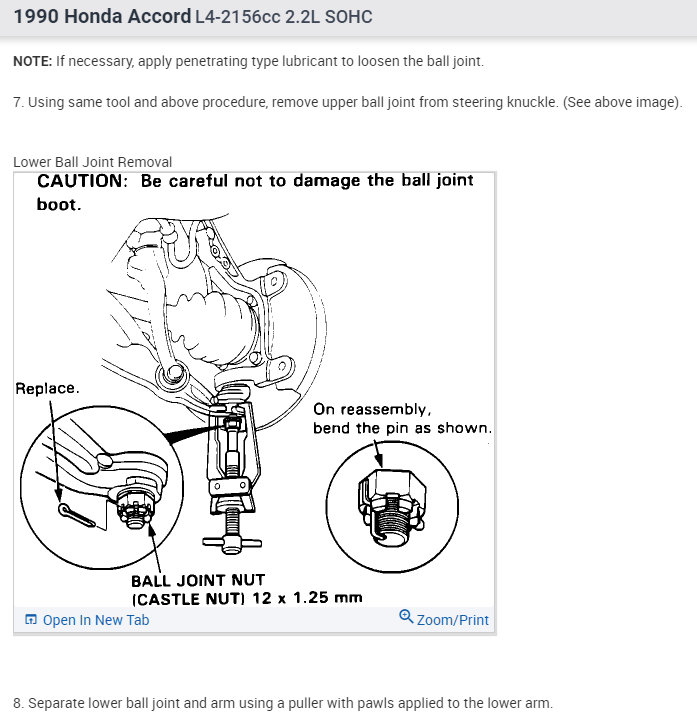 1990 Honda Accord L4-2156cc 2.2L SOHC

NOTE: If necessary, apply penetrating type lubricant to loosen the ball joint.

7. Using same tool and above procedure, remove upper ball joint from steering knuckle. (See above image).

Lower Ball Joint Removal

CAUTION: Be careful not to damage the ball joint boot.

Replace.

On reassembly, bend the pin as shown.

BALL JOINT NUT (CASTLE NUT) 12 x 1.25 mm

Open In New Tab

Zoom/Print

8. Separate lower ball joint and arm using a puller with pawls applied to the lower arm.