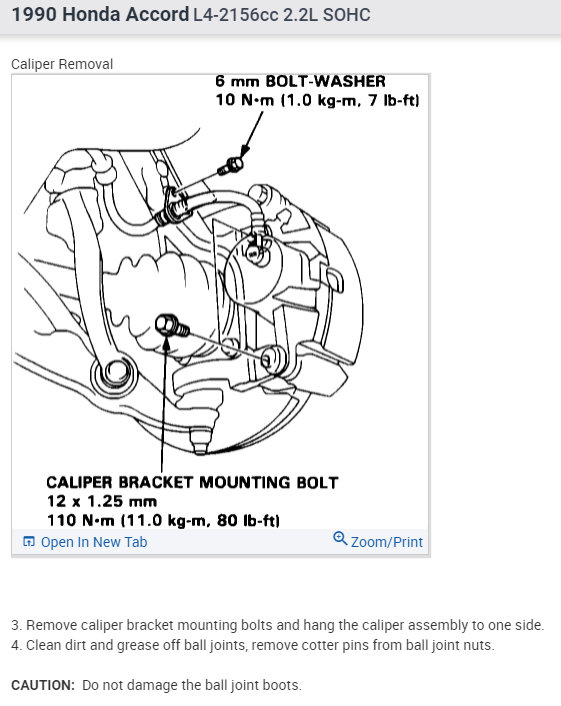 1990 Honda Accord L4-2156cc 2.2L SOHC

Caliper Removal

6 mm BOLT-WASHER
10 N·m (1.0 kg-m, 7 lb-ft)

CALIPER BRACKET MOUNTING BOLT
12 x 1.25 mm
110 N·m (11.0 kg-m, 80 lb-ft)

Open In New Tab

Zoom/Print

3. Remove caliper bracket mounting bolts and hang the caliper assembly to one side.
4. Clean dirt and grease off ball joints, remove cotter pins from ball joint nuts.

CAUTION: Do not damage the ball joint boots.