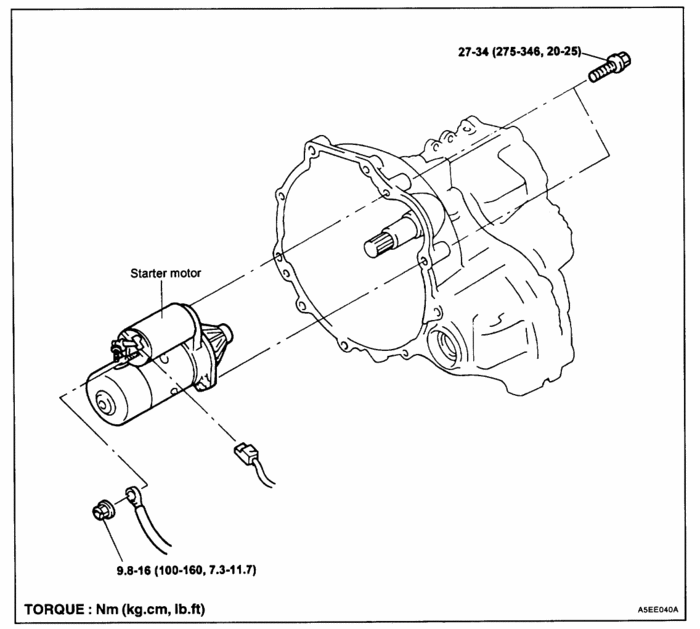 27-34 (275-346, 20-25)

Starter motor

9.8-16 (100-160, 7.3-11.7)

TORQUE : Nm (kg.cm, lb.ft)

A5EE040A