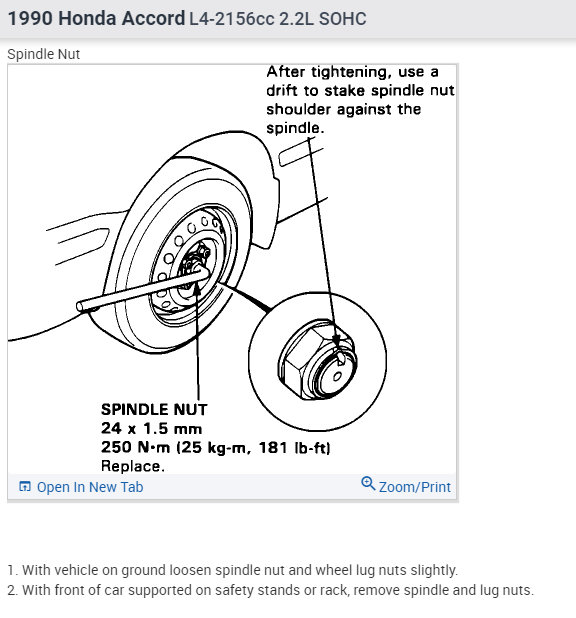 1990 Honda Accord L4-2156cc 2.2L SOHC

Spindle Nut

After tightening, use a drift to stake spindle nut shoulder against the spindle.

SPINDLE NUT
24 x 1.5 mm
250 N·m (25 kg-m, 181 lb-ft)
Replace.

Open In New Tab

Zoom/Print

1. With vehicle on ground loosen spindle nut and wheel lug nuts slightly.
2. With front of car supported on safety stands or rack, remove spindle and lug nuts.