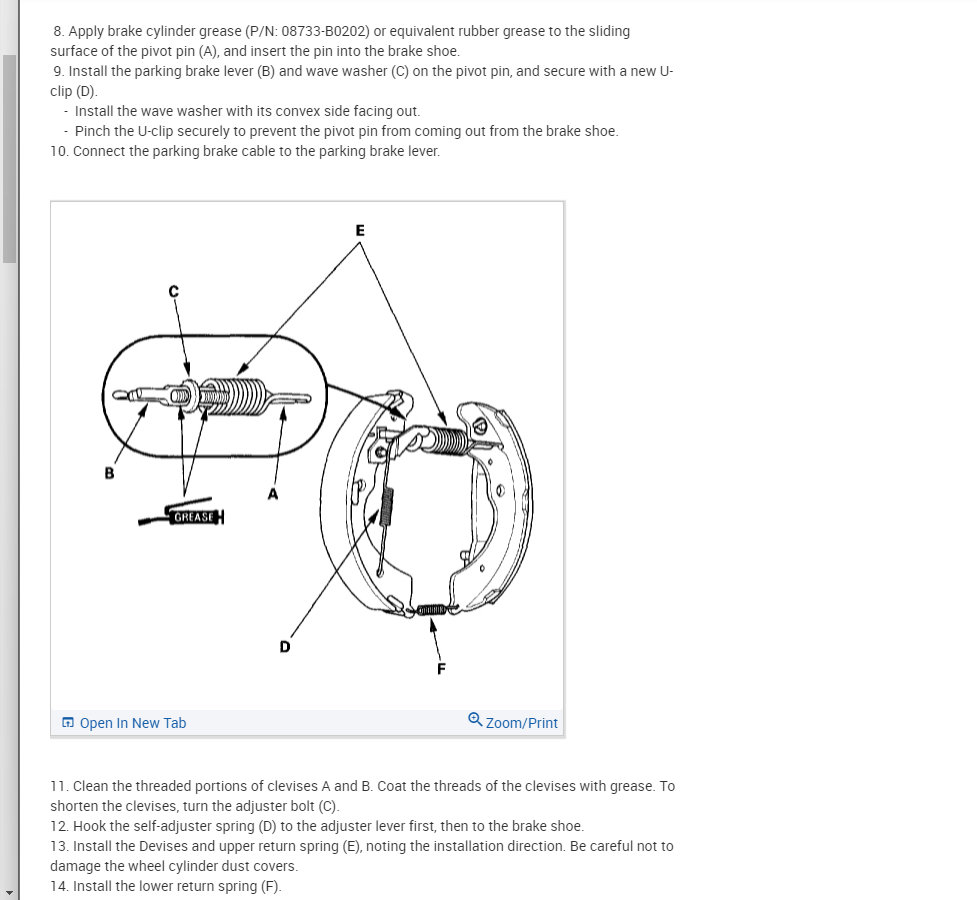 8. Apply brake cylinder grease (P/N: 08733-B0202) or equivalent rubber grease to the sliding surface of the pivot pin (A), and insert the pin into the brake shoe.
9. Install the parking brake lever (B) and wave washer (C) on the pivot pin, and secure with a new U-clip (D).
- Install the wave washer with its convex side facing out.
- Pinch the U-clip securely to prevent the pivot pin from coming out from the brake shoe.
10. Connect the parking brake cable to the parking brake lever.

E
C
B
A
GREASE
D
F

Open In New Tab
Zoom/Print

11. Clean the threaded portions of clevises A and B. Coat the threads of the clevises with grease. To shorten the clevises, turn the adjuster bolt (C).
12. Hook the self-adjuster spring (D) to the adjuster lever first, then to the brake shoe.
13. Install the Devises and upper return spring (E), noting the installation direction. Be careful not to damage the wheel cylinder dust covers.
14. Install the lower return spring (F).