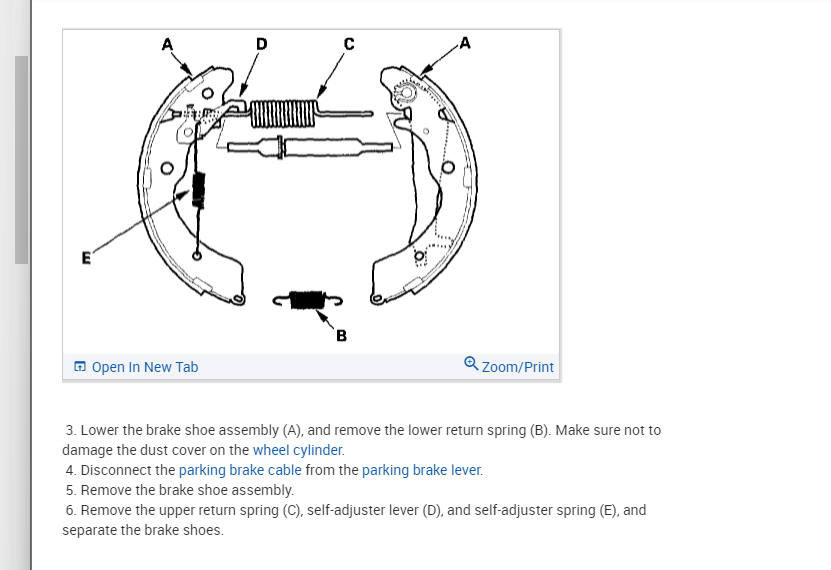 A
D
C
A
E
B

Open In New Tab
Zoom/Print

3. Lower the brake shoe assembly (A), and remove the lower return spring (B). Make sure not to damage the dust cover on the wheel cylinder.
4. Disconnect the parking brake cable from the parking brake lever.
5. Remove the brake shoe assembly.
6. Remove the upper return spring (C), self-adjuster lever (D), and self-adjuster spring (E), and separate the brake shoes.