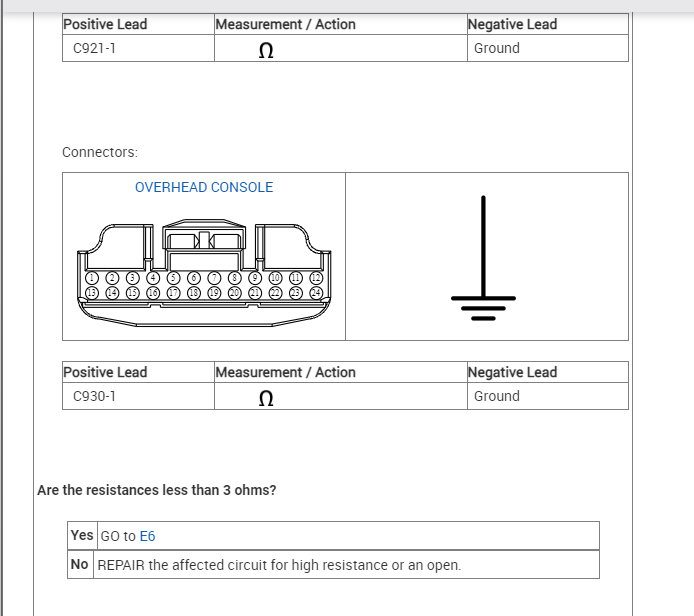 | Positive Lead | Measurement / Action | Negative Lead |
|---|---|---|
| C921-1 | $\Omega$ | Ground |

Connectors:

OVERHEAD CONSOLE

1 2 3 4 5 6 7 8 9 10 11 12
13 14 15 16 17 18 19 20 21 22 23 24

| Positive Lead | Measurement / Action | Negative Lead |
|---|---|---|
| C930-1 | $\Omega$ | Ground |

Are the resistances less than 3 ohms?

| Yes | GO to E6 |
|---|---|
| No | REPAIR the affected circuit for high resistance or an open. |