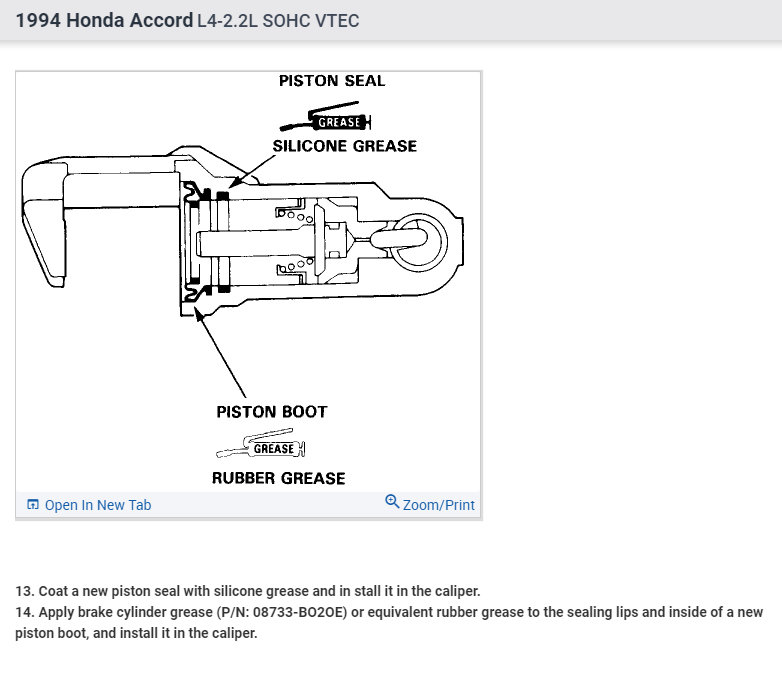 1994 Honda Accord L4-2.2L SOHC VTEC

PISTON SEAL

GREASE

SILICONE GREASE

PISTON BOOT

GREASE

RUBBER GREASE

Open In New Tab

Zoom/Print

13. Coat a new piston seal with silicone grease and in stall it in the caliper.
14. Apply brake cylinder grease (P/N: 08733-BO2OE) or equivalent rubber grease to the sealing lips and inside of a new piston boot, and install it in the caliper.