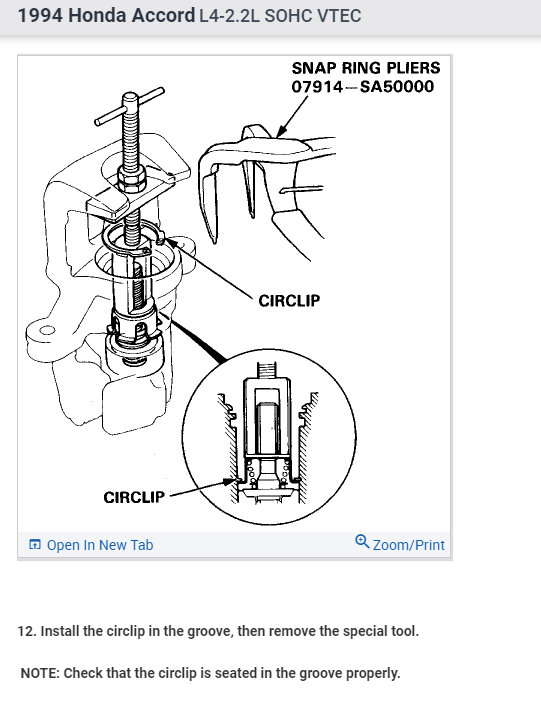 1994 Honda Accord L4-2.2L SOHC VTEC

SNAP RING PLIERS
07914—SA50000

CIRCLIP

CIRCLIP

Open In New Tab

Zoom/Print

12. Install the circlip in the groove, then remove the special tool.

NOTE: Check that the circlip is seated in the groove properly.