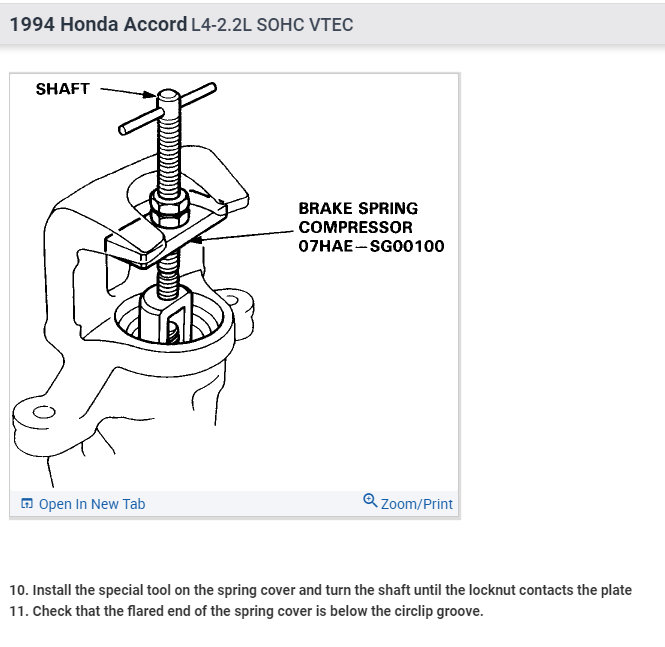 1994 Honda Accord L4-2.2L SOHC VTEC

SHAFT

BRAKE SPRING COMPRESSOR 07HAE–SG00100

Open In New Tab

Zoom/Print

10. Install the special tool on the spring cover and turn the shaft until the locknut contacts the plate
11. Check that the flared end of the spring cover is below the circlip groove.