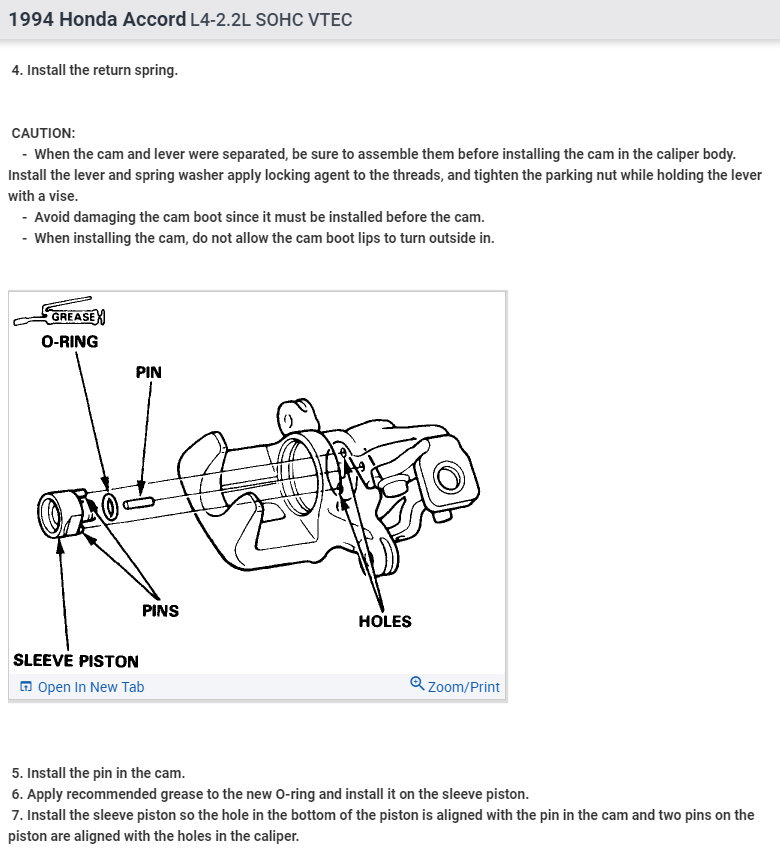 1994 Honda Accord L4-2.2L SOHC VTEC

4. Install the return spring.

CAUTION:
- When the cam and lever were separated, be sure to assemble them before installing the cam in the caliper body. Install the lever and spring washer apply locking agent to the threads, and tighten the parking nut while holding the lever with a vise.
- Avoid damaging the cam boot since it must be installed before the cam.
- When installing the cam, do not allow the cam boot lips to turn outside in.

GREASE
O-RING
PIN
PINS
HOLES
SLEEVE PISTON

Open In New Tab
Zoom/Print

5. Install the pin in the cam.
6. Apply recommended grease to the new O-ring and install it on the sleeve piston.
7. Install the sleeve piston so the hole in the bottom of the piston is aligned with the pin in the cam and two pins on the piston are aligned with the holes in the caliper.