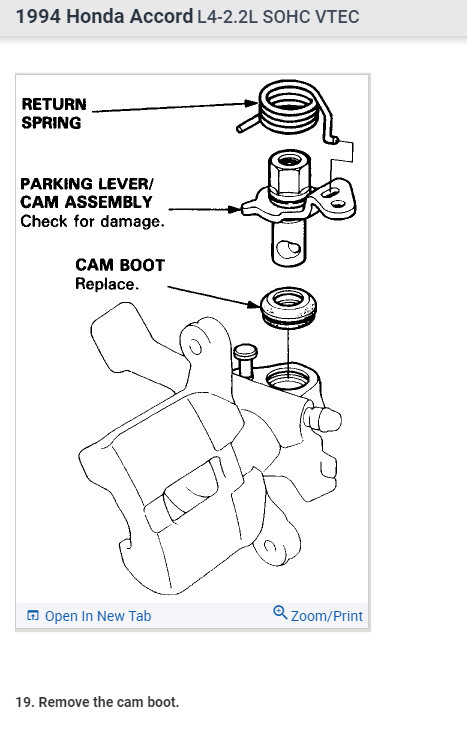 1994 Honda Accord L4-2.2L SOHC VTEC

RETURN SPRING

PARKING LEVER/ CAM ASSEMBLY
Check for damage.

CAM BOOT
Replace.

Open In New Tab

Zoom/Print

19. Remove the cam boot.