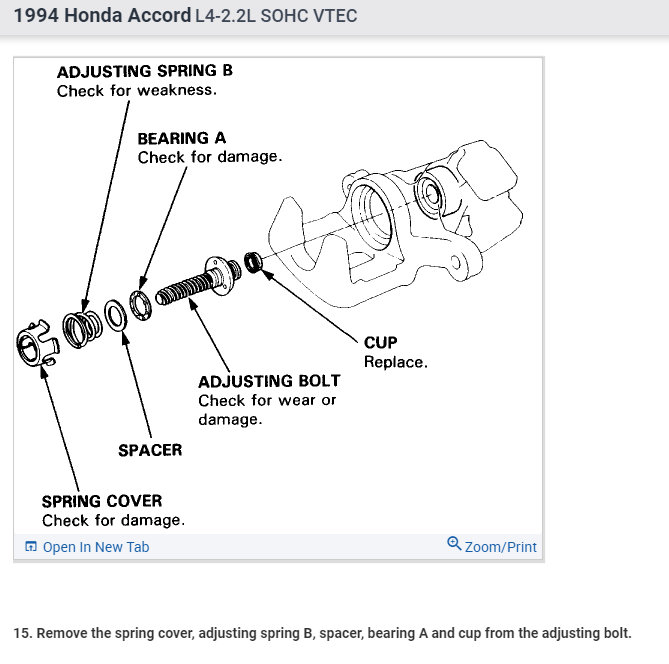 1994 Honda Accord L4-2.2L SOHC VTEC

ADJUSTING SPRING B
Check for weakness.

BEARING A
Check for damage.

CUP
Replace.

ADJUSTING BOLT
Check for wear or damage.

SPACER

SPRING COVER
Check for damage.

Open In New Tab

Zoom/Print

15. Remove the spring cover, adjusting spring B, spacer, bearing A and cup from the adjusting bolt.