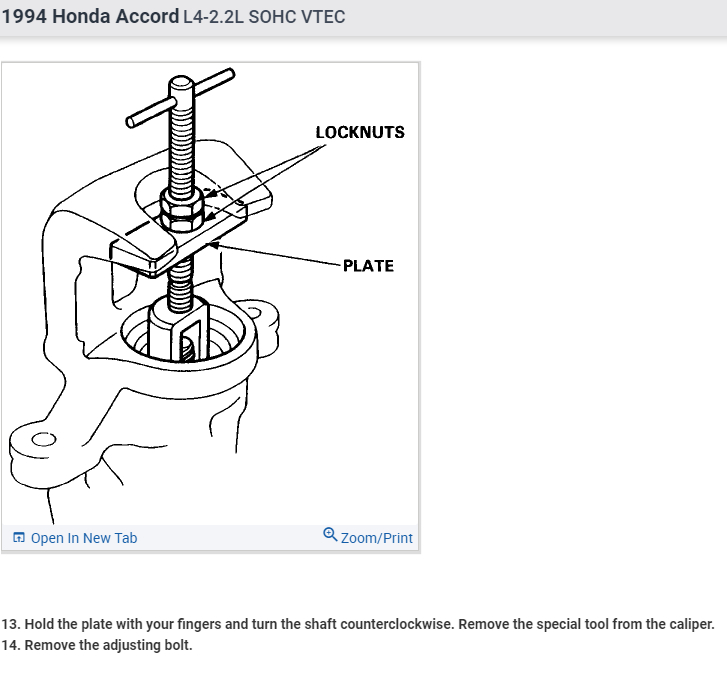 1994 Honda Accord L4-2.2L SOHC VTEC

LOCKNUTS

PLATE

Open In New Tab

Zoom/Print

13. Hold the plate with your fingers and turn the shaft counterclockwise. Remove the special tool from the caliper.
14. Remove the adjusting bolt.