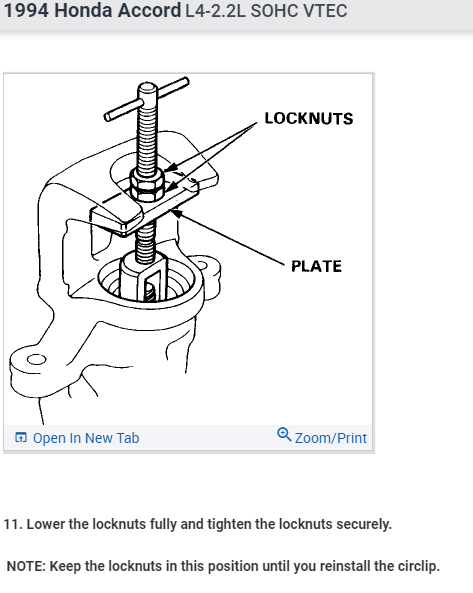 1994 Honda Accord L4-2.2L SOHC VTEC

LOCKNUTS

PLATE

Open In New Tab

Zoom/Print

11. Lower the locknuts fully and tighten the locknuts securely.

NOTE: Keep the locknuts in this position until you reinstall the circlip.