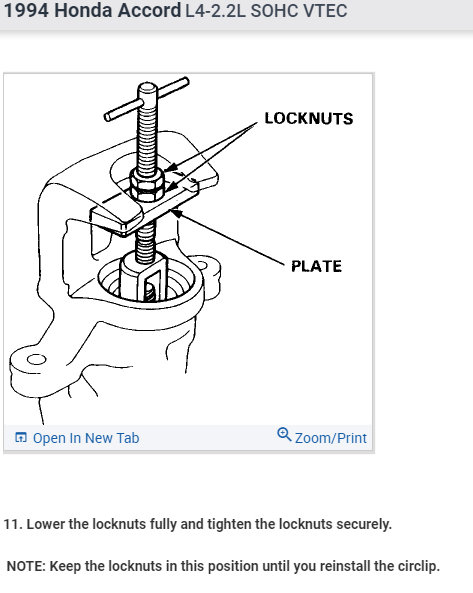 1994 Honda Accord L4-2.2L SOHC VTEC

LOCKNUTS

PLATE

Open In New Tab

Zoom/Print

11. Lower the locknuts fully and tighten the locknuts securely.

NOTE: Keep the locknuts in this position until you reinstall the circlip.