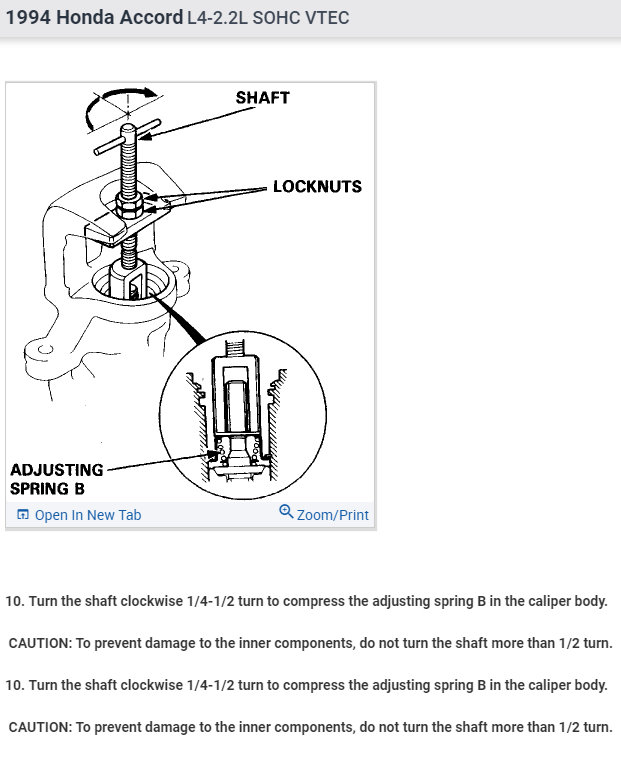 1994 Honda Accord L4-2.2L SOHC VTEC

SHAFT

LOCKNUTS

ADJUSTING SPRING B

Open In New Tab

Zoom/Print

10. Turn the shaft clockwise 1/4-1/2 turn to compress the adjusting spring B in the caliper body.

CAUTION: To prevent damage to the inner components, do not turn the shaft more than 1/2 turn.

10. Turn the shaft clockwise 1/4-1/2 turn to compress the adjusting spring B in the caliper body.

CAUTION: To prevent damage to the inner components, do not turn the shaft more than 1/2 turn.