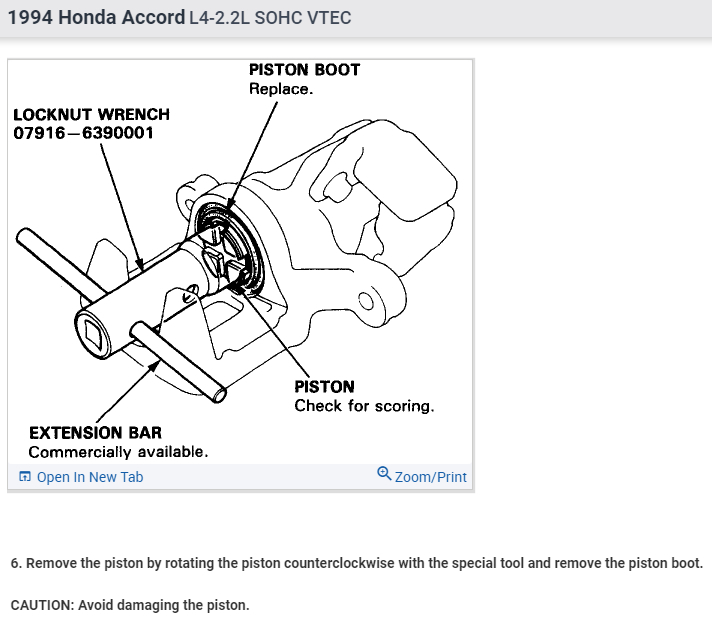 1994 Honda Accord L4-2.2L SOHC VTEC

PISTON BOOT
Replace.

LOCKNUT WRENCH
07916–6390001

PISTON
Check for scoring.

EXTENSION BAR
Commercially available.

Open In New Tab

Zoom/Print

6. Remove the piston by rotating the piston counterclockwise with the special tool and remove the piston boot.

CAUTION: Avoid damaging the piston.