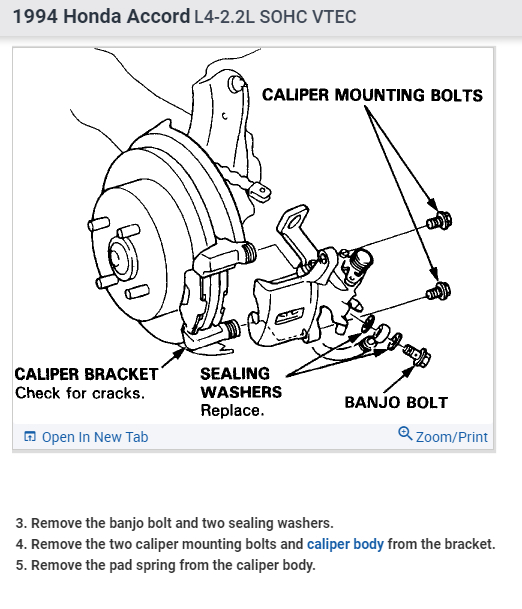 1994 Honda Accord L4-2.2L SOHC VTEC

CALIPER MOUNTING BOLTS

CALIPER BRACKET
Check for cracks.

SEALING WASHERS
Replace.

BANJO BOLT

Open In New Tab

Zoom/Print

3. Remove the banjo bolt and two sealing washers.
4. Remove the two caliper mounting bolts and caliper body from the bracket.
5. Remove the pad spring from the caliper body.