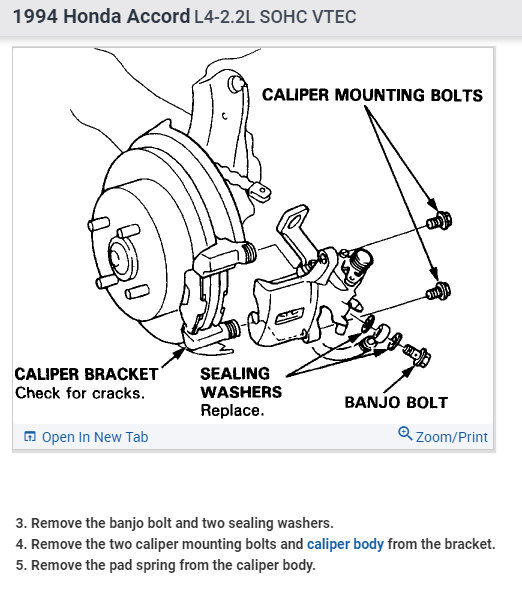 1994 Honda Accord L4-2.2L SOHC VTEC

CALIPER MOUNTING BOLTS

CALIPER BRACKET
Check for cracks.

SEALING WASHERS
Replace.

BANJO BOLT

Open In New Tab

Zoom/Print

3. Remove the banjo bolt and two sealing washers.
4. Remove the two caliper mounting bolts and caliper body from the bracket.
5. Remove the pad spring from the caliper body.