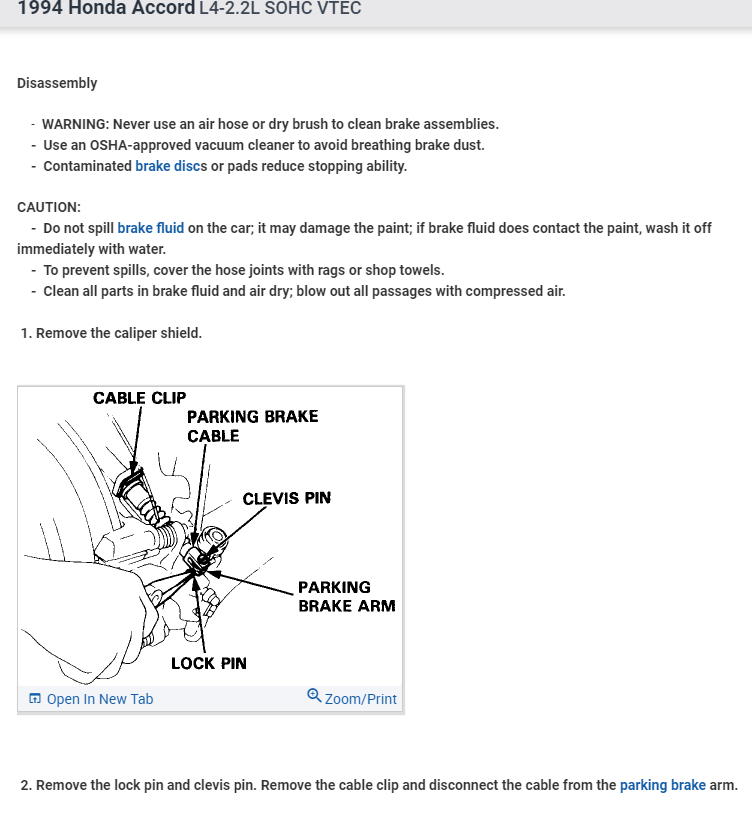 1994 Honda Accord L4-2.2L SOHC VTEC

Disassembly

- WARNING: Never use an air hose or dry brush to clean brake assemblies.
- Use an OSHA-approved vacuum cleaner to avoid breathing brake dust.
- Contaminated brake discs or pads reduce stopping ability.

CAUTION:
- Do not spill brake fluid on the car; it may damage the paint; if brake fluid does contact the paint, wash it off immediately with water.
- To prevent spills, cover the hose joints with rags or shop towels.
- Clean all parts in brake fluid and air dry; blow out all passages with compressed air.

1. Remove the caliper shield.

CABLE CLIP
PARKING BRAKE CABLE
CLEVIS PIN
PARKING BRAKE ARM
LOCK PIN

Open In New Tab
Zoom/Print

2. Remove the lock pin and clevis pin. Remove the cable clip and disconnect the cable from the parking brake arm.