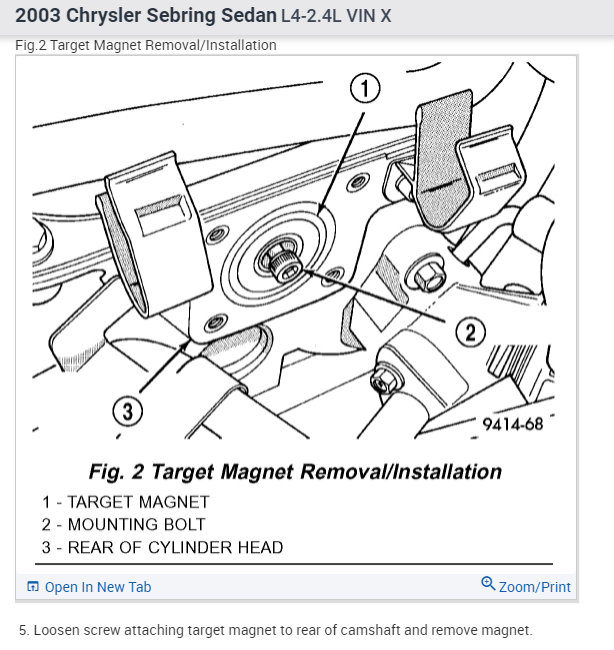 2003 Chrysler Sebring Sedan L4-2.4L VIN X

Fig.2 Target Magnet Removal/Installation

1

2

3

9414-68

Fig. 2 Target Magnet Removal/Installation

1 - TARGET MAGNET
2 - MOUNTING BOLT
3 - REAR OF CYLINDER HEAD

Open In New Tab

Zoom/Print

5. Loosen screw attaching target magnet to rear of camshaft and remove magnet.