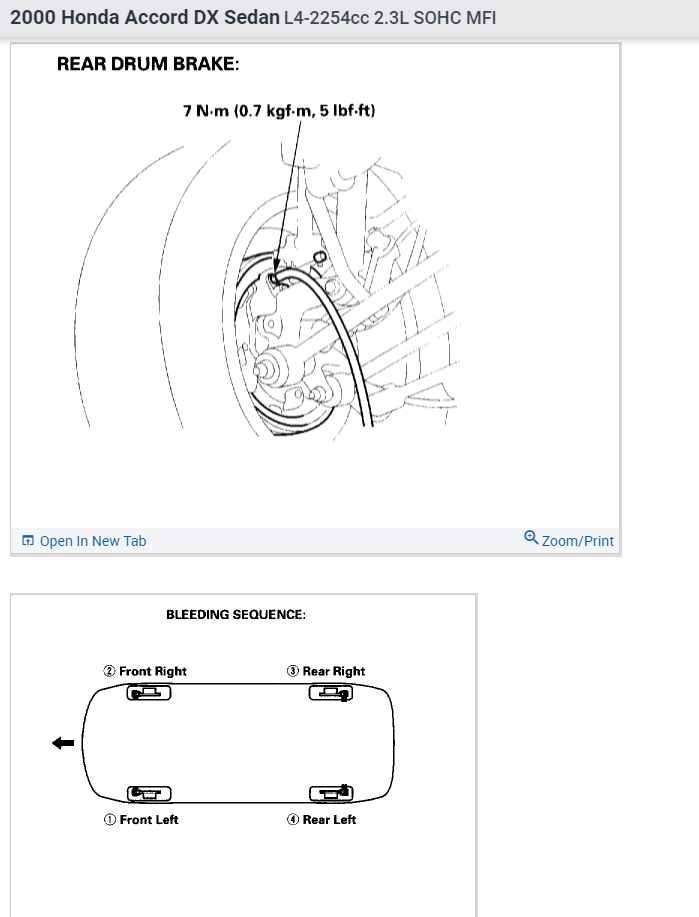 2000 Honda Accord DX Sedan L4-2254cc 2.3L SOHC MFI

REAR DRUM BRAKE:

7 N·m (0.7 kgf·m, 5 lbf·ft)

Open In New Tab

Zoom/Print

BLEEDING SEQUENCE:

② Front Right

③ Rear Right

① Front Left

④ Rear Left