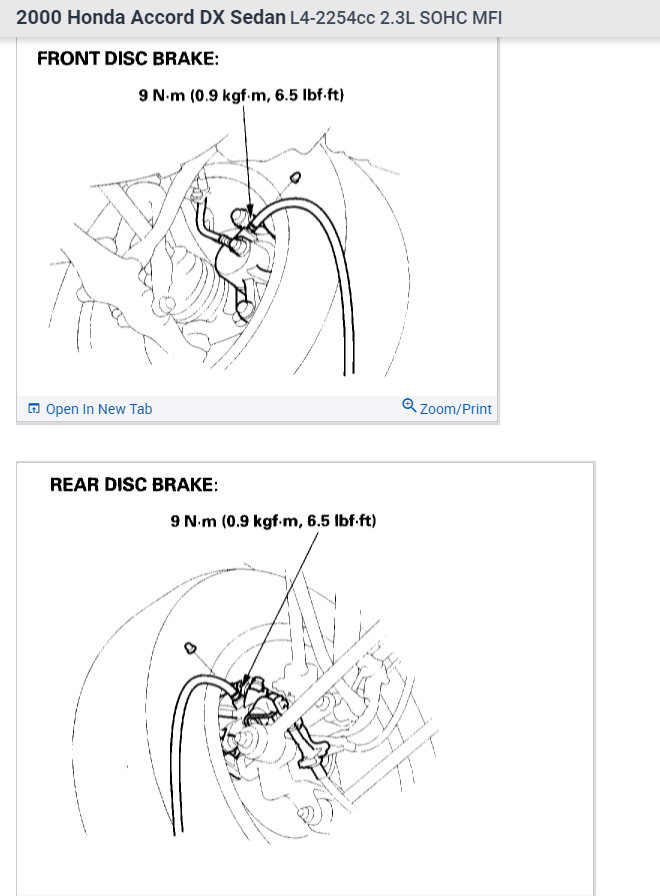 2000 Honda Accord DX Sedan L4-2254cc 2.3L SOHC MFI

FRONT DISC BRAKE:

9 N·m (0.9 kgf·m, 6.5 lbf·ft)

Open In New Tab

Zoom/Print

REAR DISC BRAKE:

9 N·m (0.9 kgf·m, 6.5 lbf·ft)