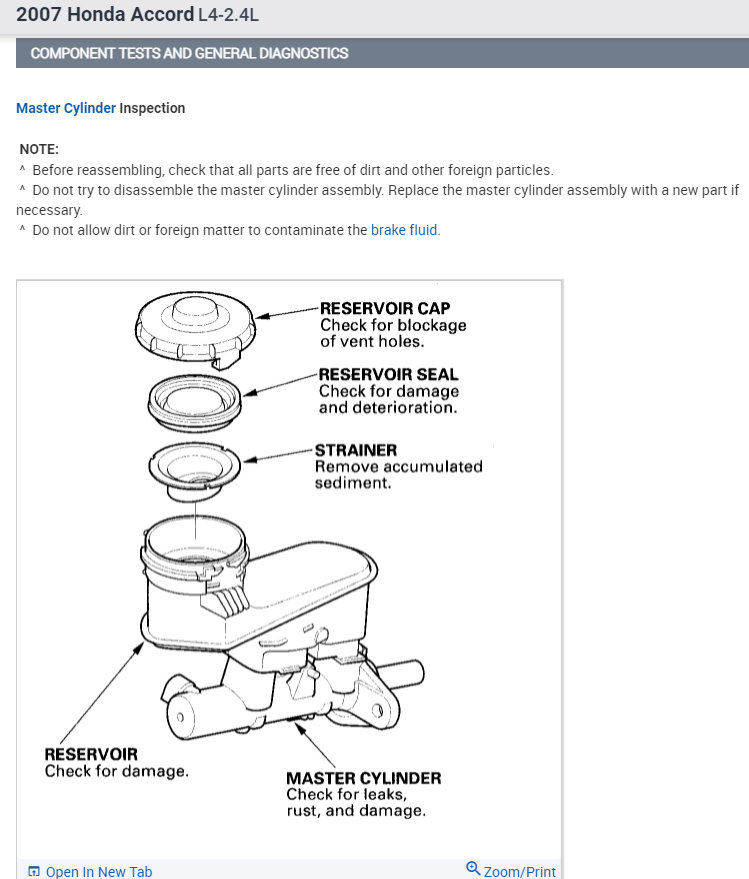 2007 Honda Accord L4-2.4L

COMPONENT TESTS AND GENERAL DIAGNOSTICS

Master Cylinder Inspection

NOTE:
^ Before reassembling, check that all parts are free of dirt and other foreign particles.
^ Do not try to disassemble the master cylinder assembly. Replace the master cylinder assembly with a new part if necessary.
^ Do not allow dirt or foreign matter to contaminate the brake fluid.

RESERVOIR CAP
Check for blockage of vent holes.

RESERVOIR SEAL
Check for damage and deterioration.

STRAINER
Remove accumulated sediment.

RESERVOIR
Check for damage.

MASTER CYLINDER
Check for leaks, rust, and damage.

Open In New Tab

Zoom/Print