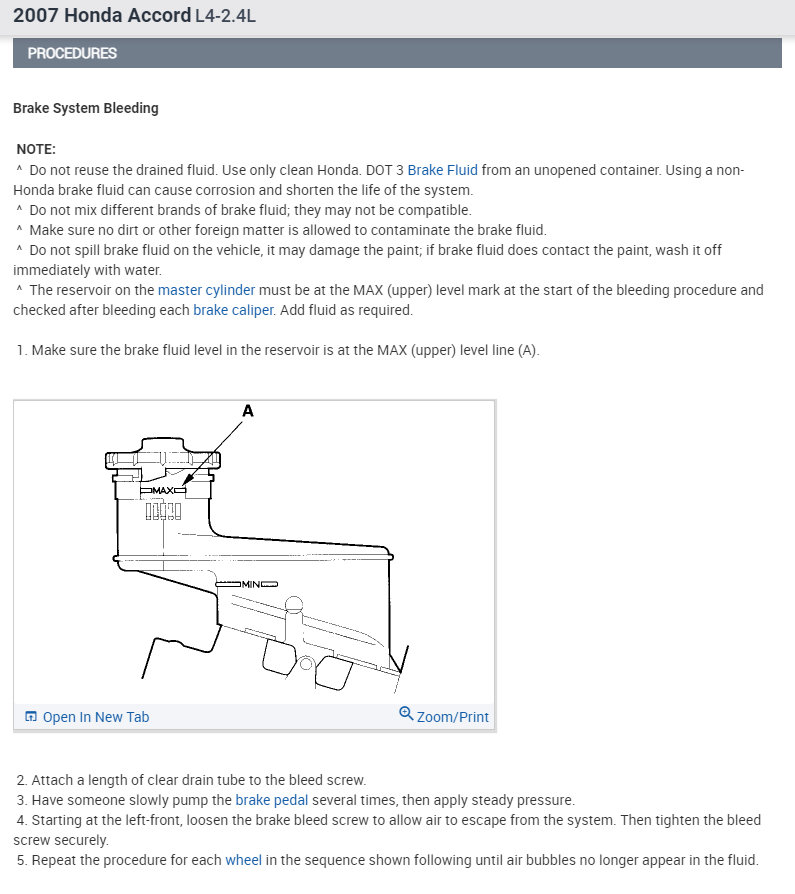 2007 Honda Accord L4-2.4L

PROCEDURES

Brake System Bleeding

NOTE:
^ Do not reuse the drained fluid. Use only clean Honda. DOT 3 Brake Fluid from an unopened container. Using a non-Honda brake fluid can cause corrosion and shorten the life of the system.
^ Do not mix different brands of brake fluid; they may not be compatible.
^ Make sure no dirt or other foreign matter is allowed to contaminate the brake fluid.
^ Do not spill brake fluid on the vehicle, it may damage the paint; if brake fluid does contact the paint, wash it off immediately with water.
^ The reservoir on the master cylinder must be at the MAX (upper) level mark at the start of the bleeding procedure and checked after bleeding each brake caliper. Add fluid as required.

1. Make sure the brake fluid level in the reservoir is at the MAX (upper) level line (A).

A
MAX
MIN

Open In New Tab
Zoom/Print

2. Attach a length of clear drain tube to the bleed screw.
3. Have someone slowly pump the brake pedal several times, then apply steady pressure.
4. Starting at the left-front, loosen the brake bleed screw to allow air to escape from the system. Then tighten the bleed screw securely.
5. Repeat the procedure for each wheel in the sequence shown following until air bubbles no longer appear in the fluid.