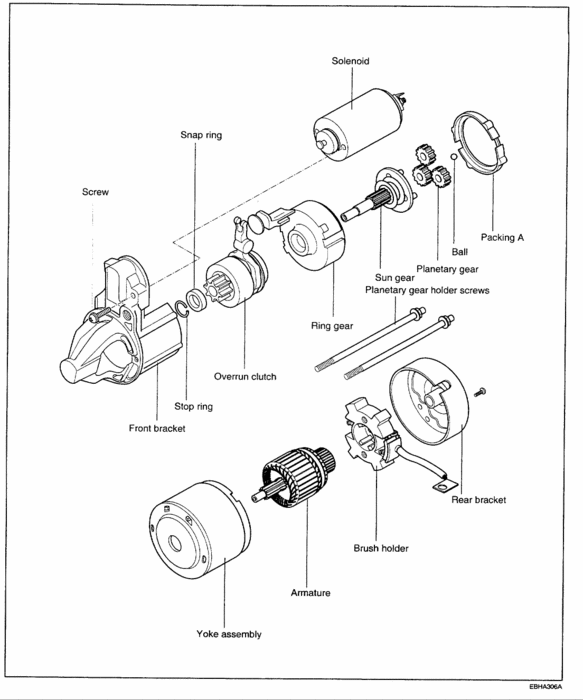 Solenoid

Snap ring

Screw

Packing A

Ball

Planetary gear

Sun gear

Planetary gear holder screws

Ring gear

Overrun clutch

Stop ring

Front bracket

Rear bracket

Brush holder

Armature

Yoke assembly

EBHA306A