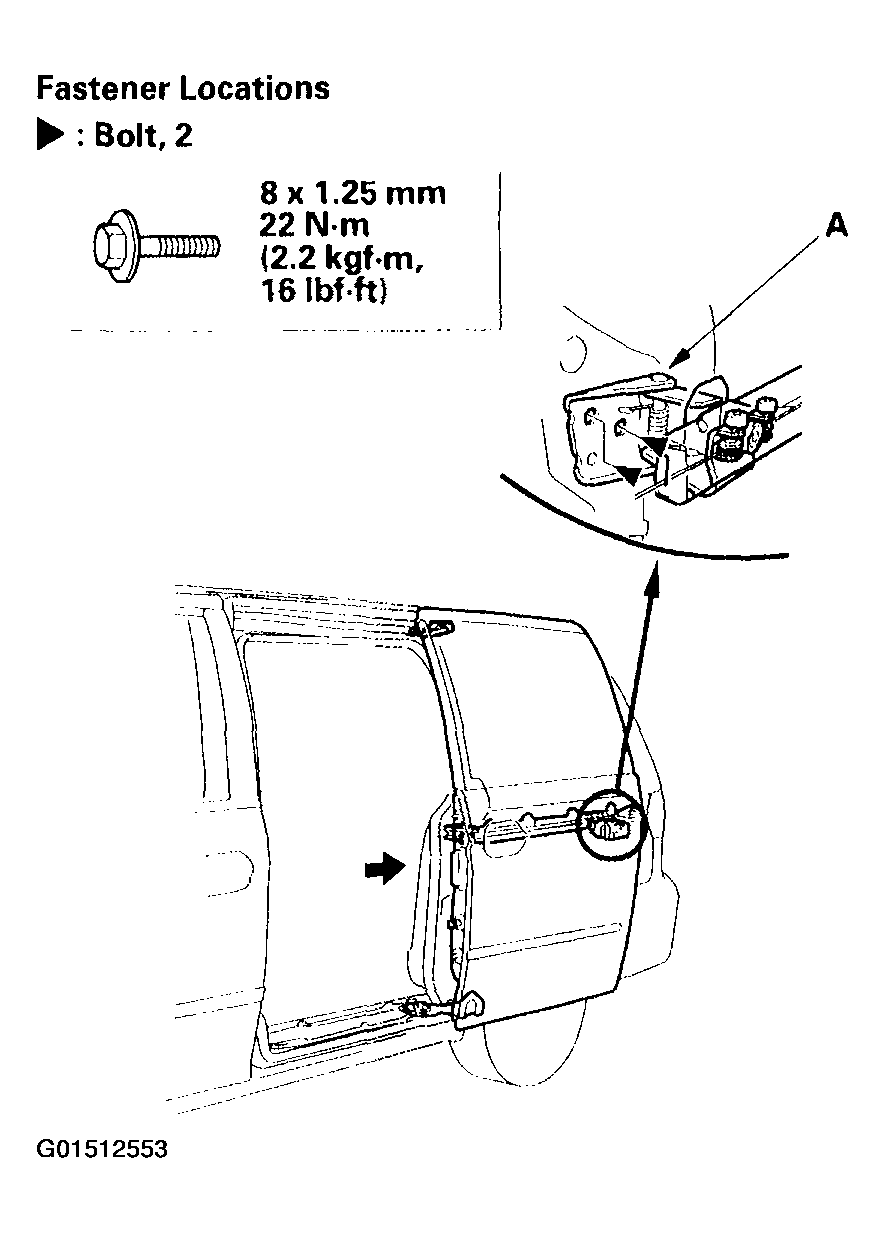 Fastener Locations

▶ : Bolt, 2

8 x 1.25 mm
22 N·m
(2.2 kgf·m,
16 lbf·ft)

A

G01512553