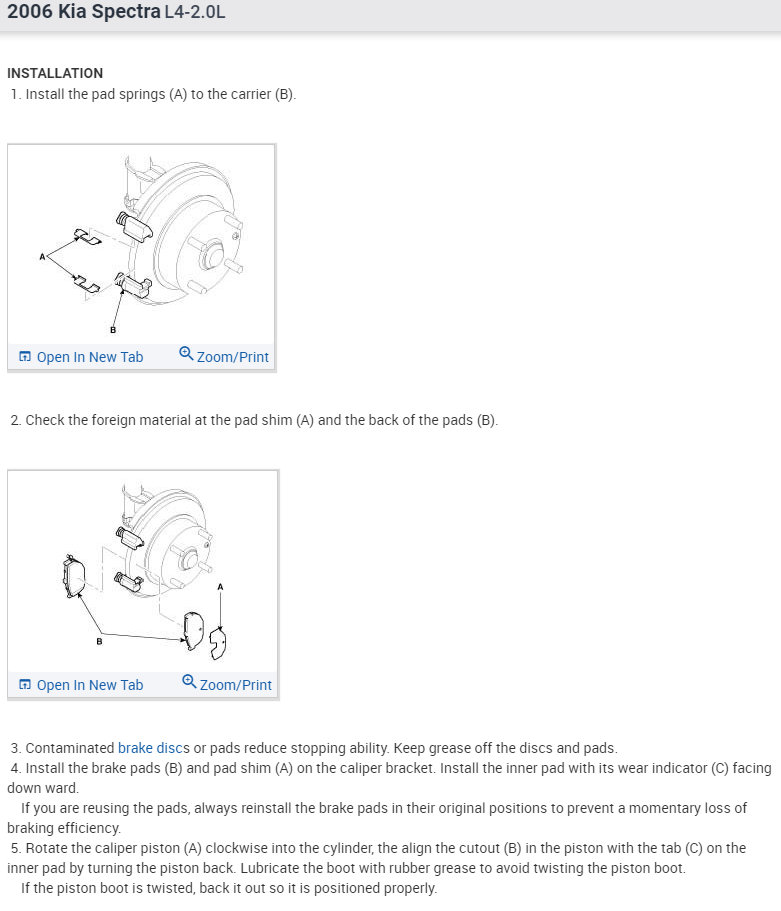 2006 Kia Spectra L4-2.0L

INSTALLATION
1. Install the pad springs (A) to the carrier (B).

A
B

Open In New Tab Zoom/Print

2. Check the foreign material at the pad shim (A) and the back of the pads (B).

A
B

Open In New Tab Zoom/Print

3. Contaminated brake discs or pads reduce stopping ability. Keep grease off the discs and pads.
4. Install the brake pads (B) and pad shim (A) on the caliper bracket. Install the inner pad with its wear indicator (C) facing down ward.
If you are reusing the pads, always reinstall the brake pads in their original positions to prevent a momentary loss of braking efficiency.
5. Rotate the caliper piston (A) clockwise into the cylinder, the align the cutout (B) in the piston with the tab (C) on the inner pad by turning the piston back. Lubricate the boot with rubber grease to avoid twisting the piston boot.
If the piston boot is twisted, back it out so it is positioned properly.