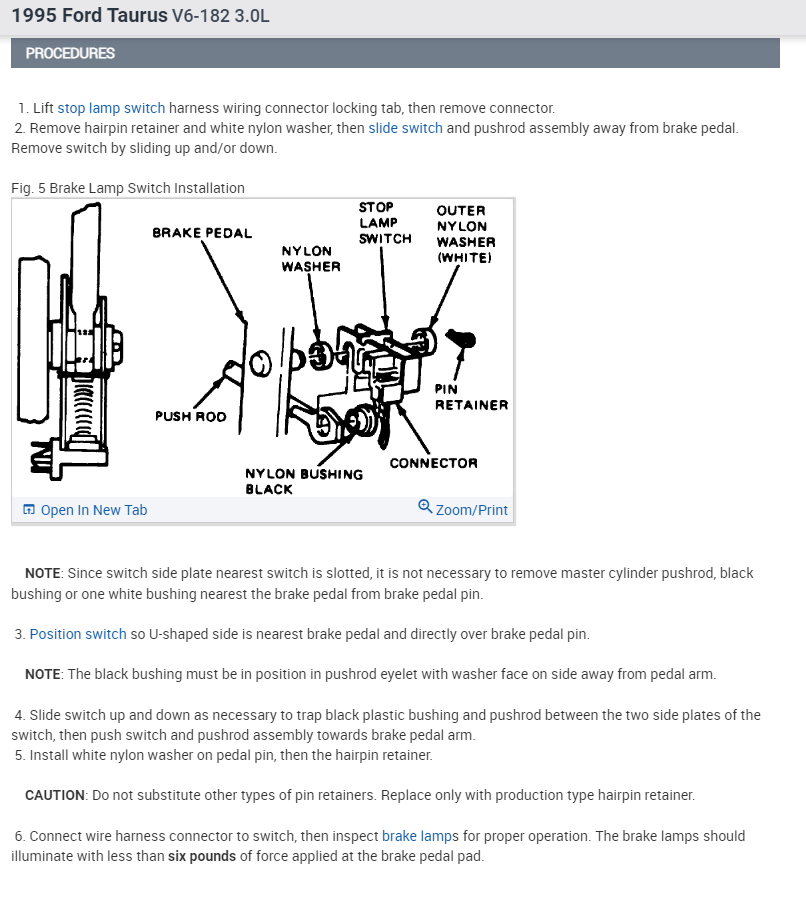 1995 Ford Taurus V6-182 3.0L

PROCEDURES

1. Lift stop lamp switch harness wiring connector locking tab, then remove connector.
2. Remove hairpin retainer and white nylon washer, then slide switch and pushrod assembly away from brake pedal. Remove switch by sliding up and/or down.

Fig. 5 Brake Lamp Switch Installation

BRAKE PEDAL
NYLON WASHER
STOP LAMP SWITCH
OUTER NYLON WASHER (WHITE)
PUSH ROD
PIN RETAINER
CONNECTOR
NYLON BUSHING BLACK

Open In New Tab
Zoom/Print

NOTE: Since switch side plate nearest switch is slotted, it is not necessary to remove master cylinder pushrod, black bushing or one white bushing nearest the brake pedal from brake pedal pin.

3. Position switch so U-shaped side is nearest brake pedal and directly over brake pedal pin.

NOTE: The black bushing must be in position in pushrod eyelet with washer face on side away from pedal arm.

4. Slide switch up and down as necessary to trap black plastic bushing and pushrod between the two side plates of the switch, then push switch and pushrod assembly towards brake pedal arm.
5. Install white nylon washer on pedal pin, then the hairpin retainer.

CAUTION: Do not substitute other types of pin retainers. Replace only with production type hairpin retainer.

6. Connect wire harness connector to switch, then inspect brake lamps for proper operation. The brake lamps should illuminate with less than six pounds of force applied at the brake pedal pad.