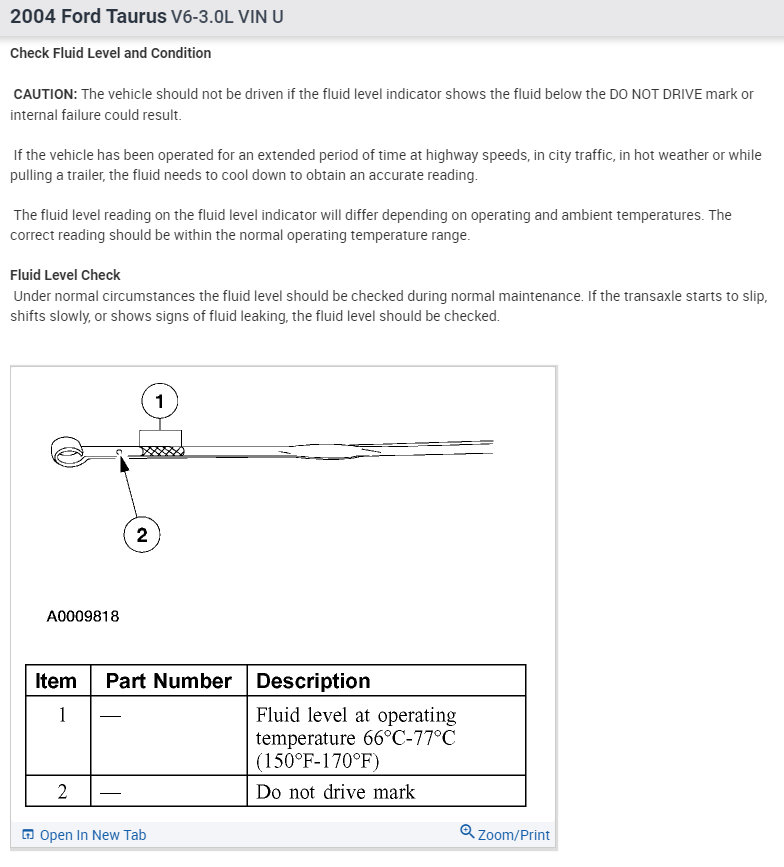 2004 Ford Taurus V6-3.0L VIN U

Check Fluid Level and Condition

CAUTION: The vehicle should not be driven if the fluid level indicator shows the fluid below the DO NOT DRIVE mark or internal failure could result.

If the vehicle has been operated for an extended period of time at highway speeds, in city traffic, in hot weather or while pulling a trailer, the fluid needs to cool down to obtain an accurate reading.

The fluid level reading on the fluid level indicator will differ depending on operating and ambient temperatures. The correct reading should be within the normal operating temperature range.

Fluid Level Check
Under normal circumstances the fluid level should be checked during normal maintenance. If the transaxle starts to slip, shifts slowly, or shows signs of fluid leaking, the fluid level should be checked.

1

2

A0009818

| Item | Part Number | Description |
|---|---|---|
| 1 | — | Fluid level at operating temperature 66°C-77°C (150°F-170°F) |
| 2 | — | Do not drive mark |

Open In New Tab

Zoom/Print