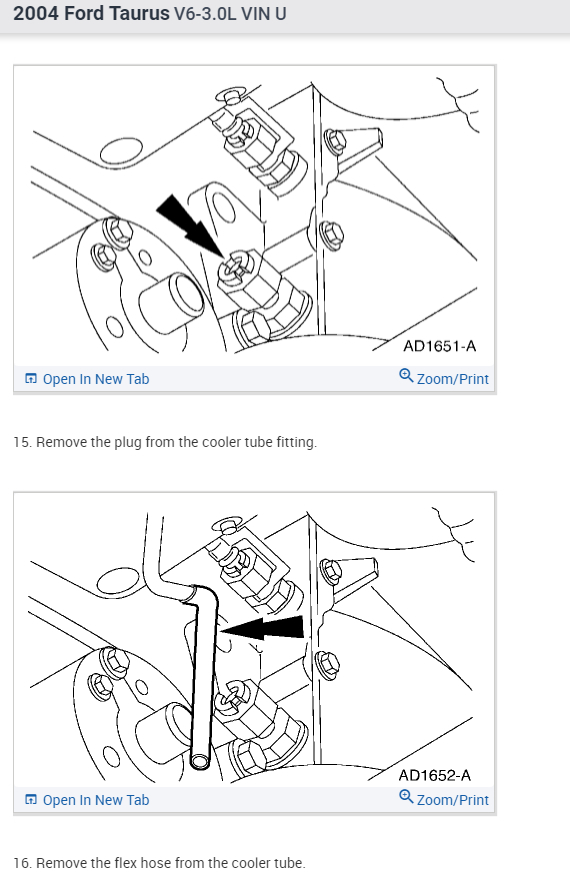 2004 Ford Taurus V6-3.0L VIN U

AD1651-A

Open In New Tab

Zoom/Print

15. Remove the plug from the cooler tube fitting.

AD1652-A

Open In New Tab

Zoom/Print

16. Remove the flex hose from the cooler tube.