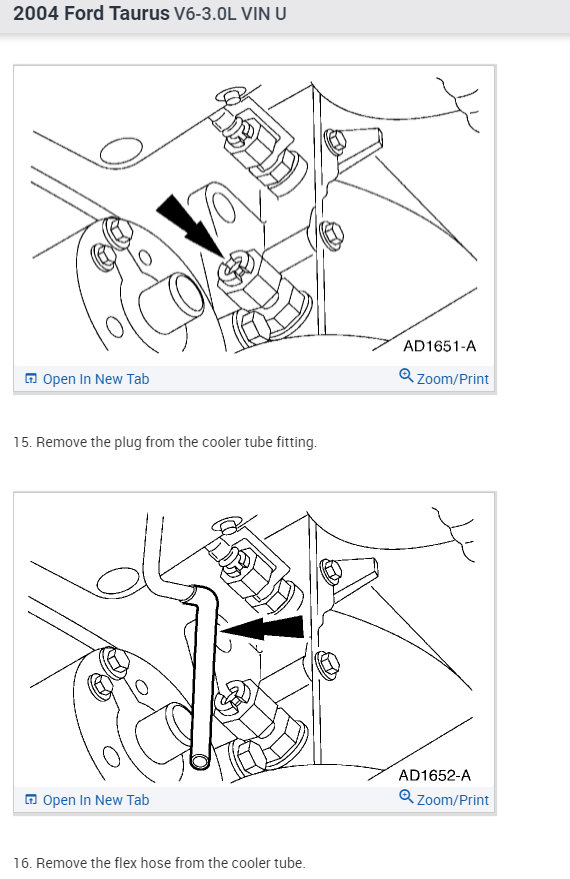 2004 Ford Taurus V6-3.0L VIN U

AD1651-A

Open In New Tab

Zoom/Print

15. Remove the plug from the cooler tube fitting.

AD1652-A

Open In New Tab

Zoom/Print

16. Remove the flex hose from the cooler tube.