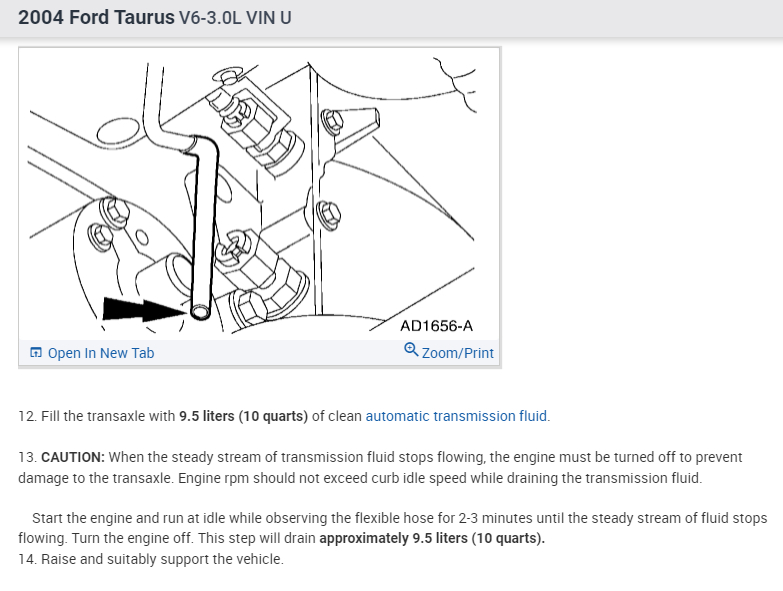 2004 Ford Taurus V6-3.0L VIN U

AD1656-A

Open In New Tab Zoom/Print

12. Fill the transaxle with 9.5 liters (10 quarts) of clean automatic transmission fluid.

13. CAUTION: When the steady stream of transmission fluid stops flowing, the engine must be turned off to prevent damage to the transaxle. Engine rpm should not exceed curb idle speed while draining the transmission fluid.

Start the engine and run at idle while observing the flexible hose for 2-3 minutes until the steady stream of fluid stops flowing. Turn the engine off. This step will drain approximately 9.5 liters (10 quarts).
14. Raise and suitably support the vehicle.