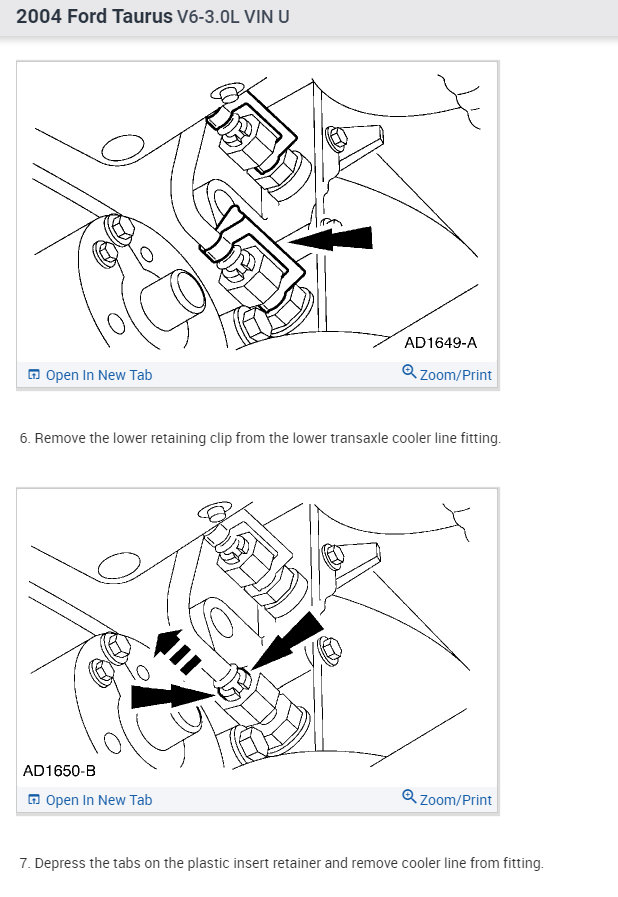 2004 Ford Taurus V6-3.0L VIN U

AD1649-A

Open In New Tab

Zoom/Print

6. Remove the lower retaining clip from the lower transaxle cooler line fitting.

AD1650-B

Open In New Tab

Zoom/Print

7. Depress the tabs on the plastic insert retainer and remove cooler line from fitting.